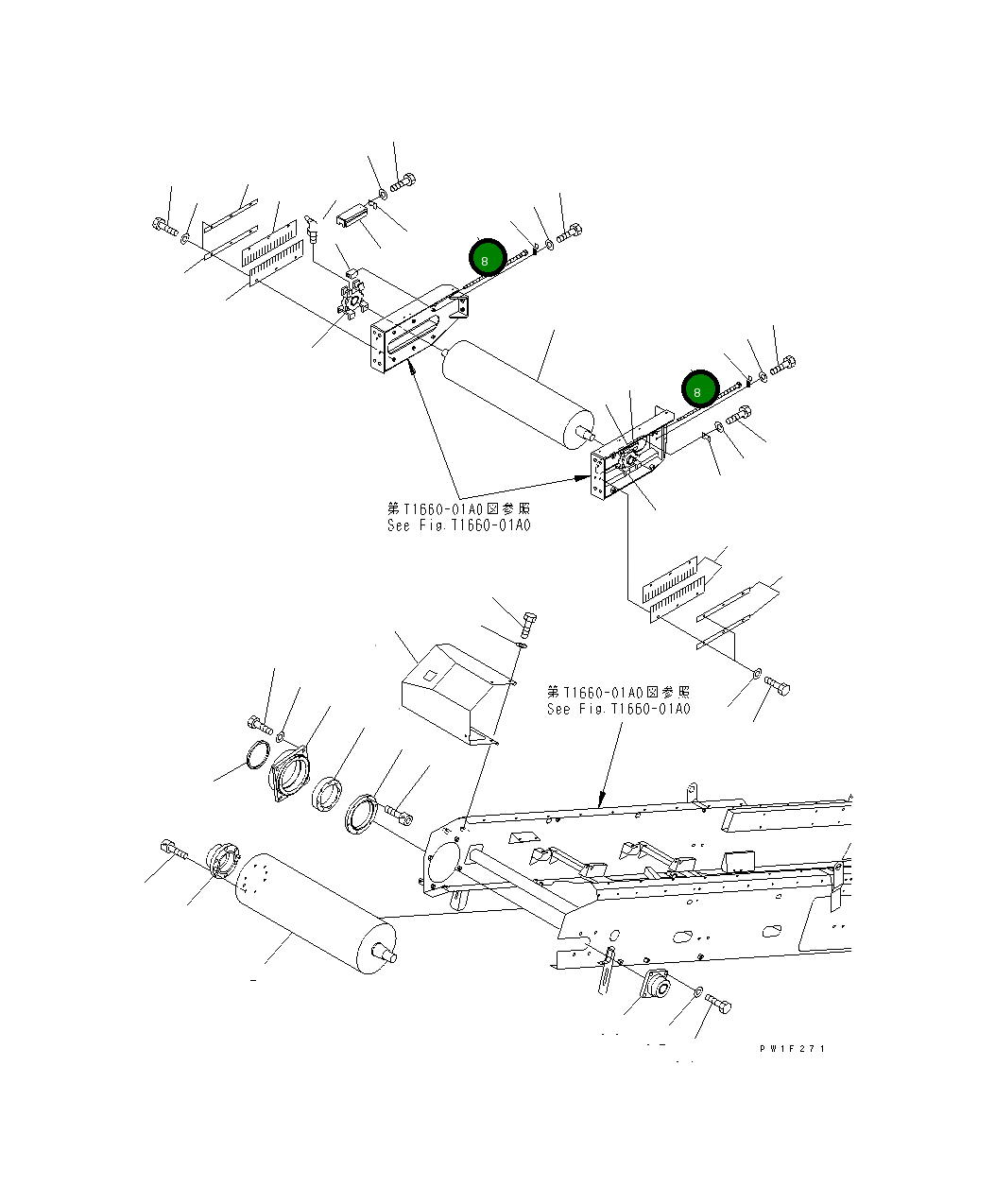 8

8

第T1660-01A0図参照
See Fig.T1660-01A0

第T1660-01A0図参照
See Fig.T1660-01A0

PW1F271