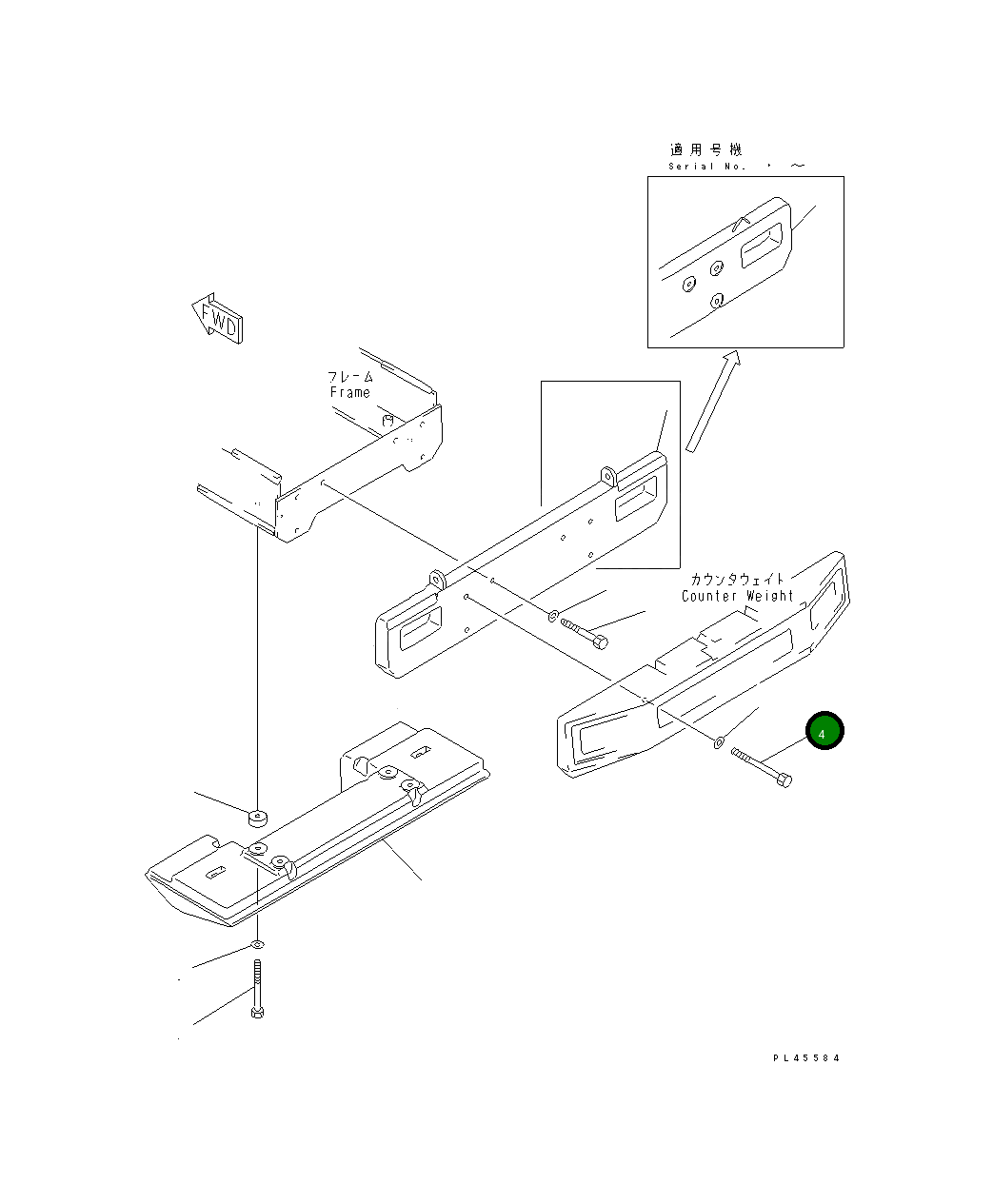 適用号機
Serial No. ・ ～

FWD

フレーム
Frame

カウンタウェイト
Counter Weight

4

PL45584