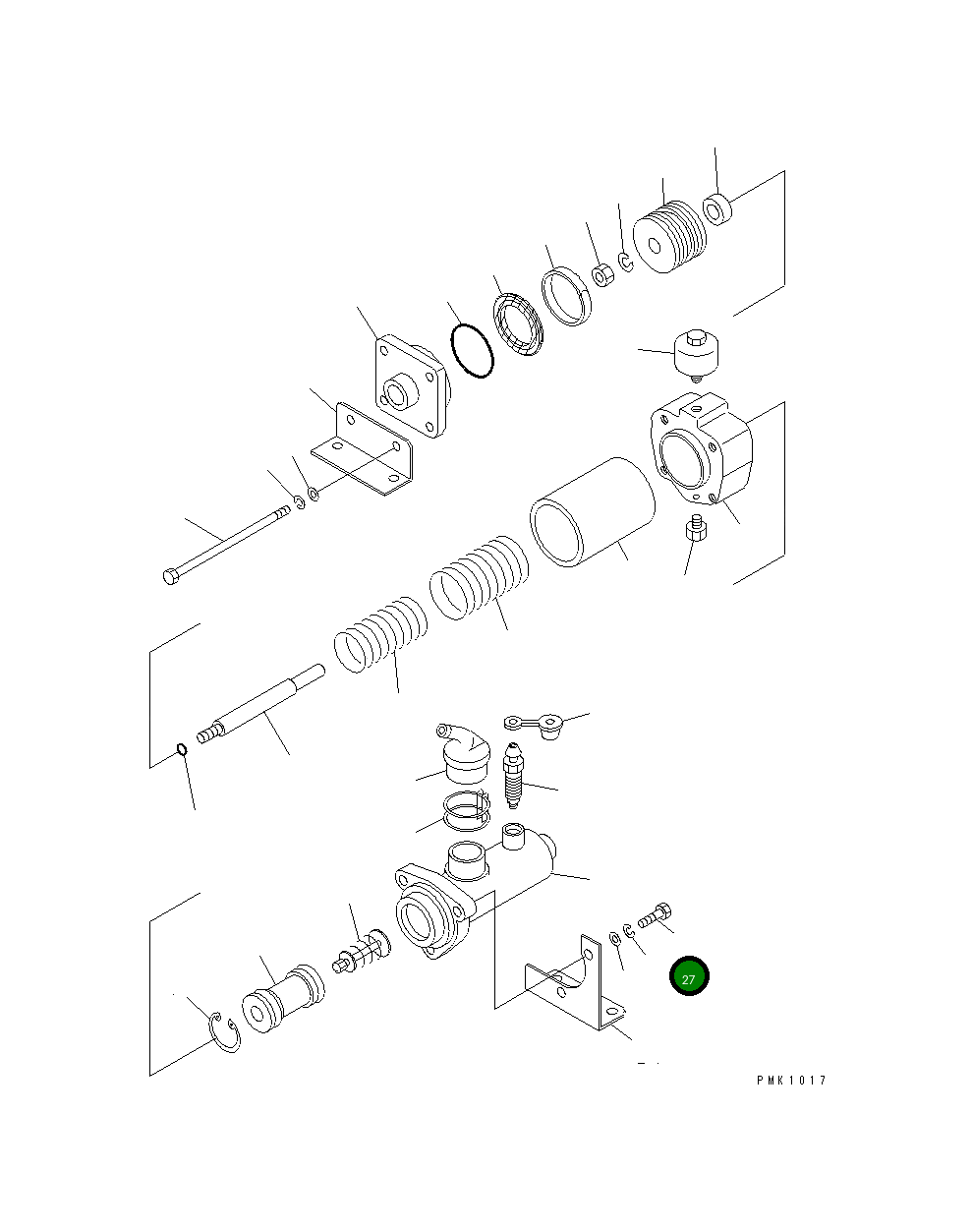 27

PMK1017