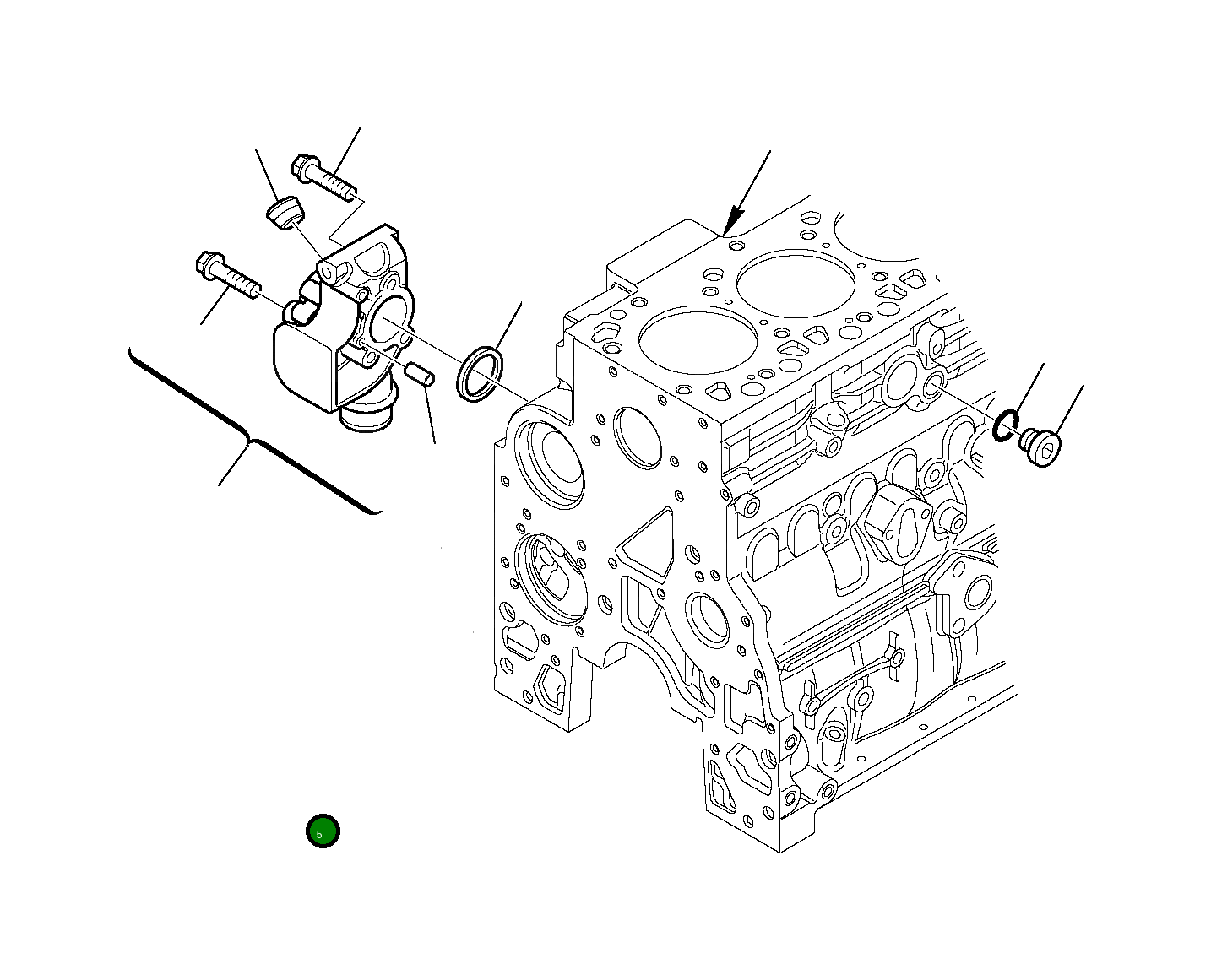 5