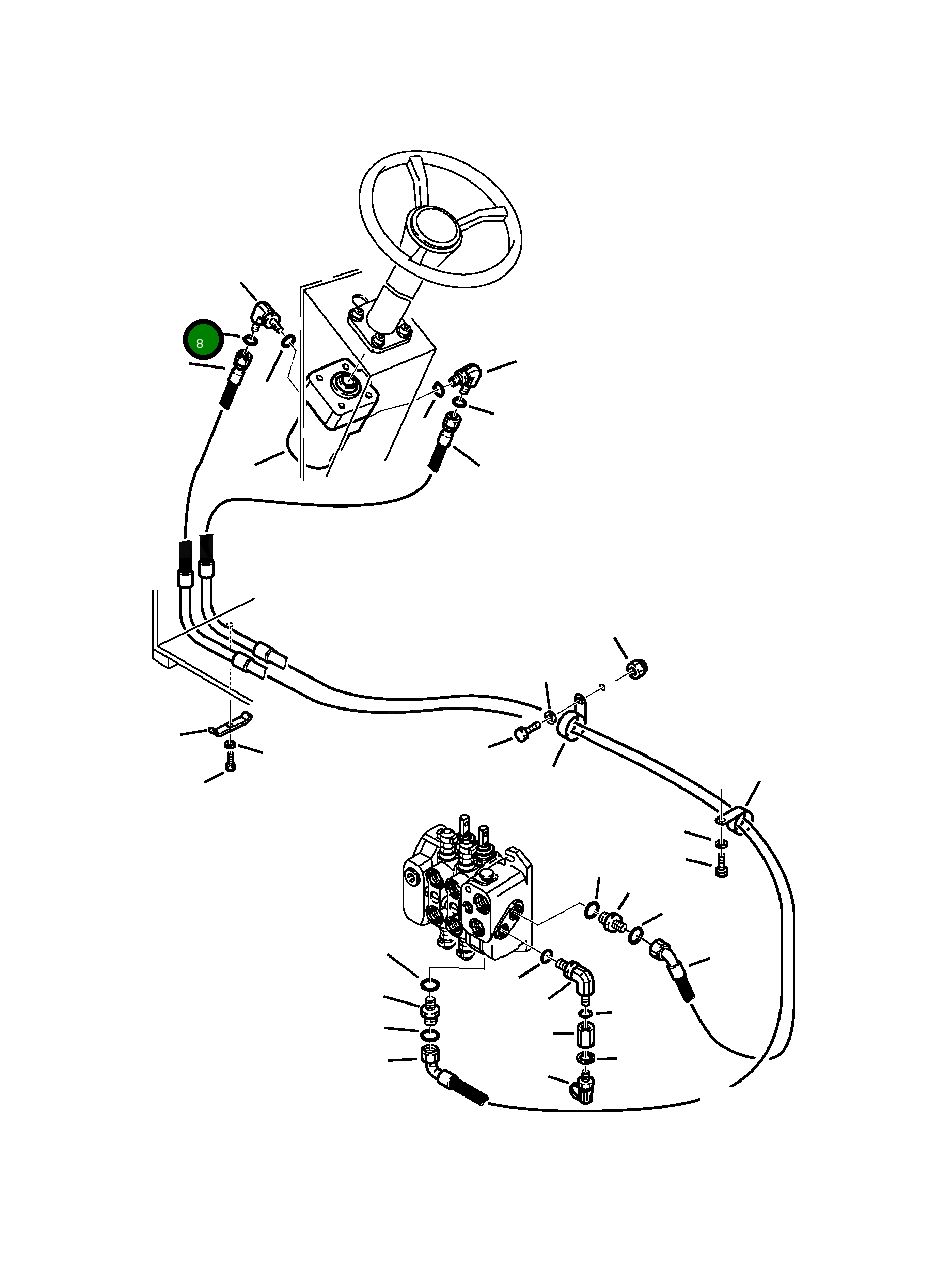 8