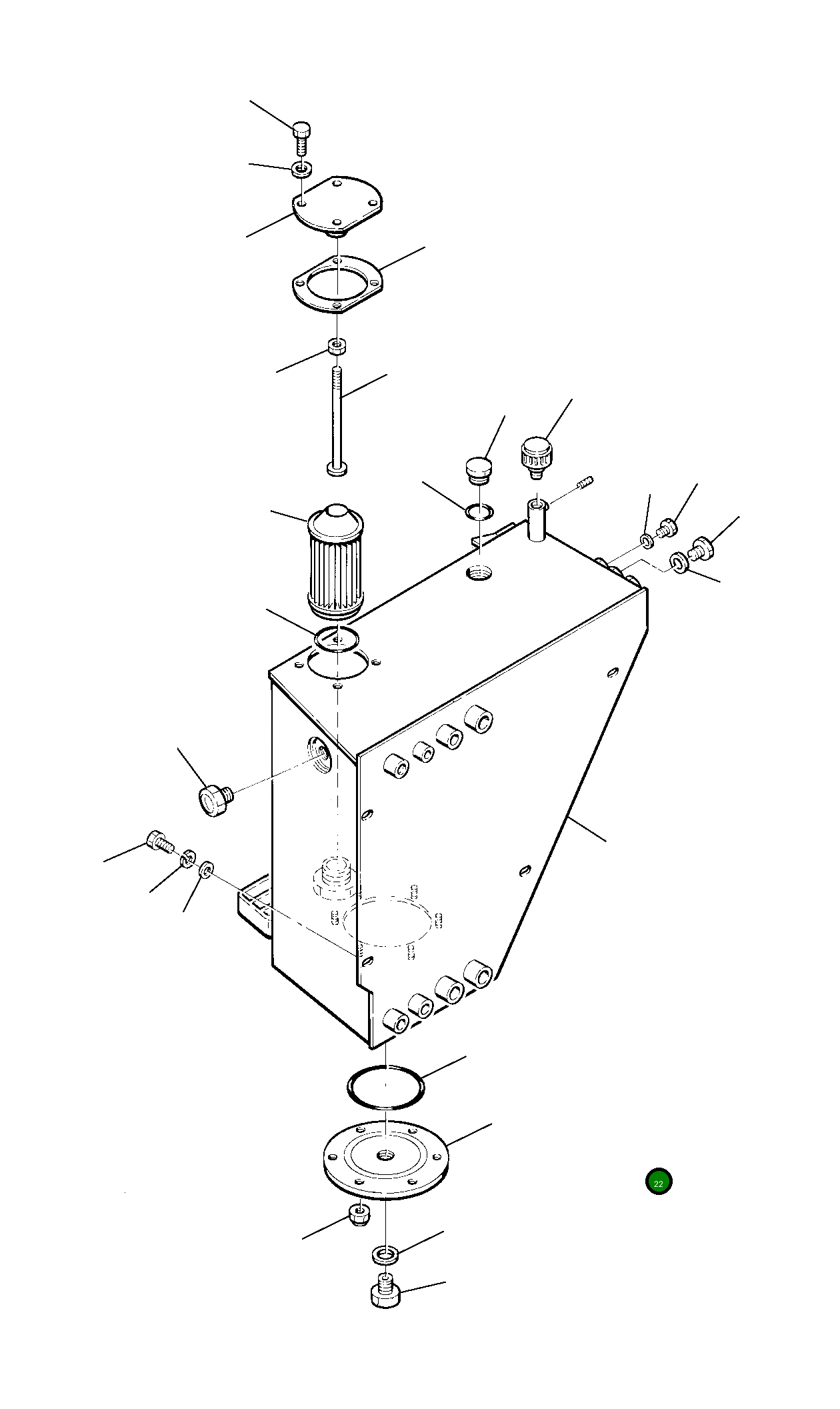 22