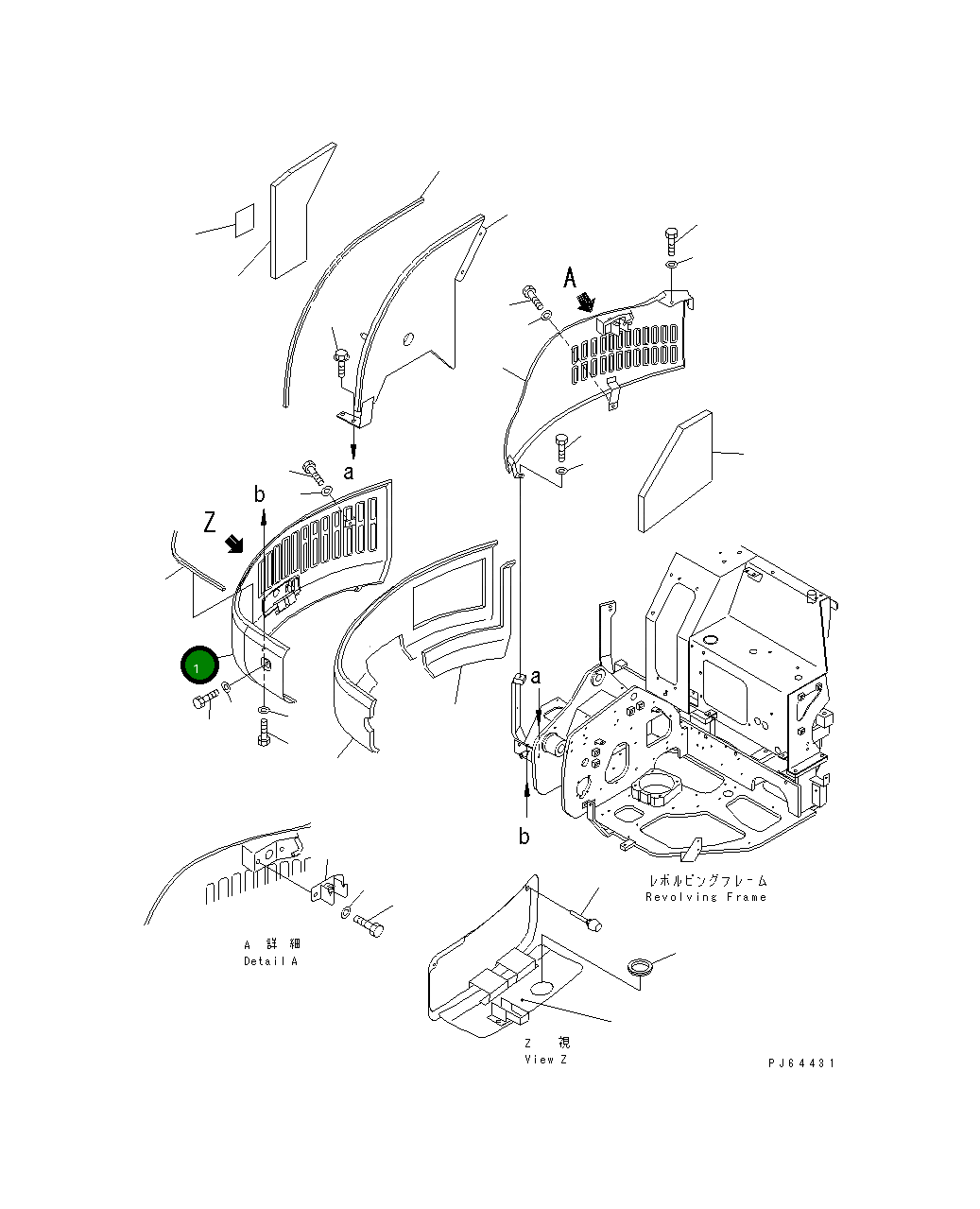 A

a

b

Z

1

a

b

レボルビングフレーム
Revolving Frame

A 詳 細
Detail A

Z 視
View Z

PJ64431