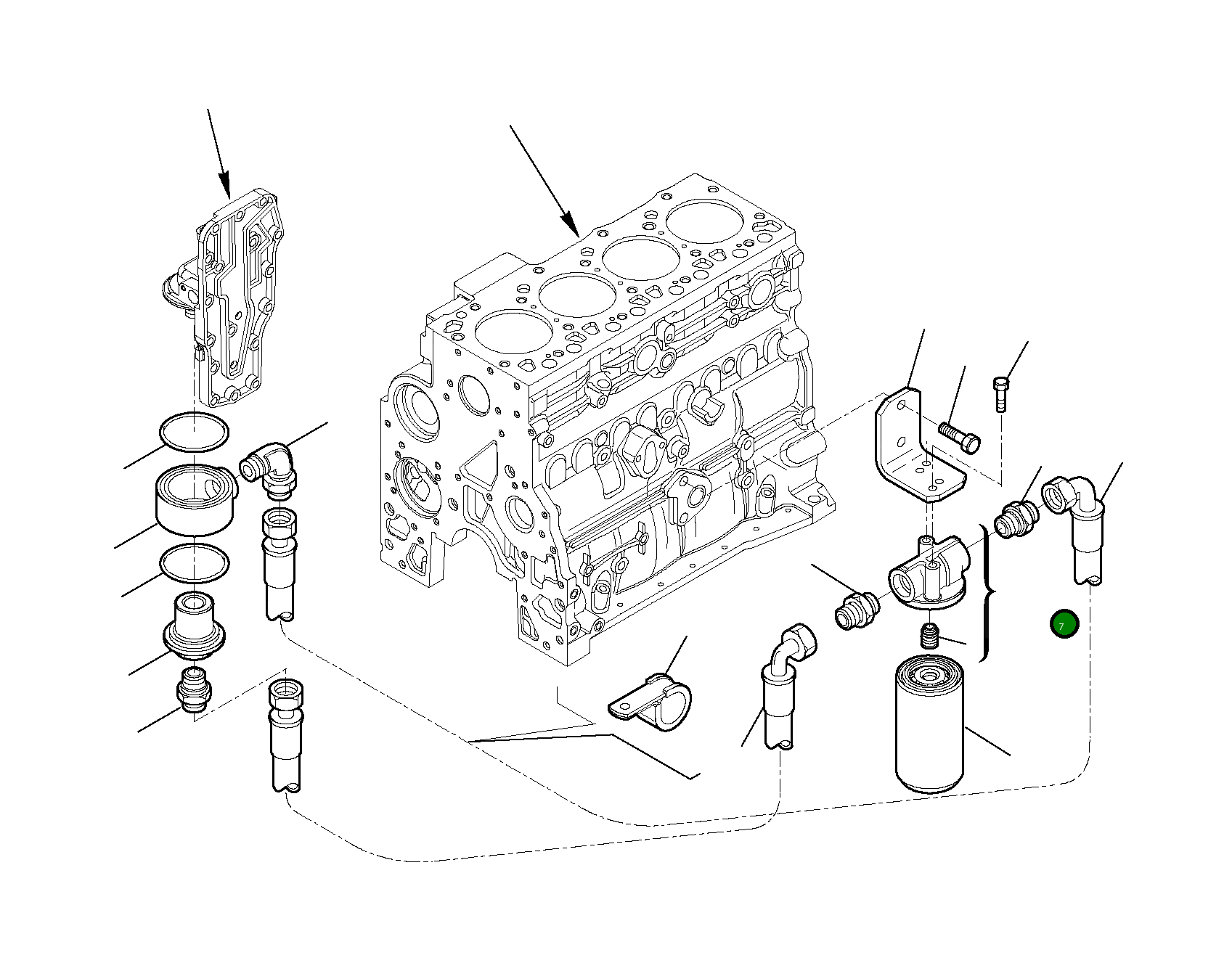 7