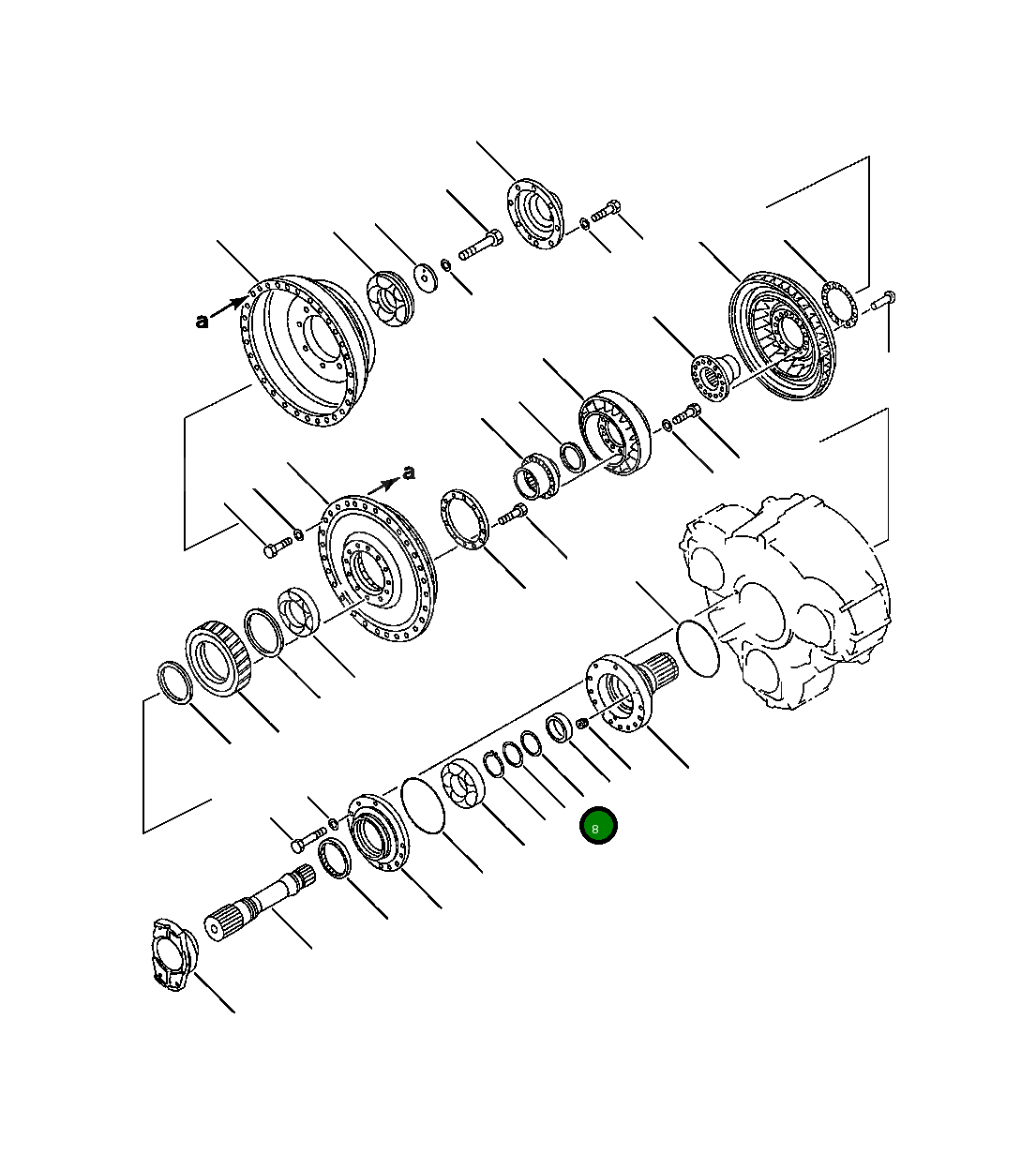 a
a
8