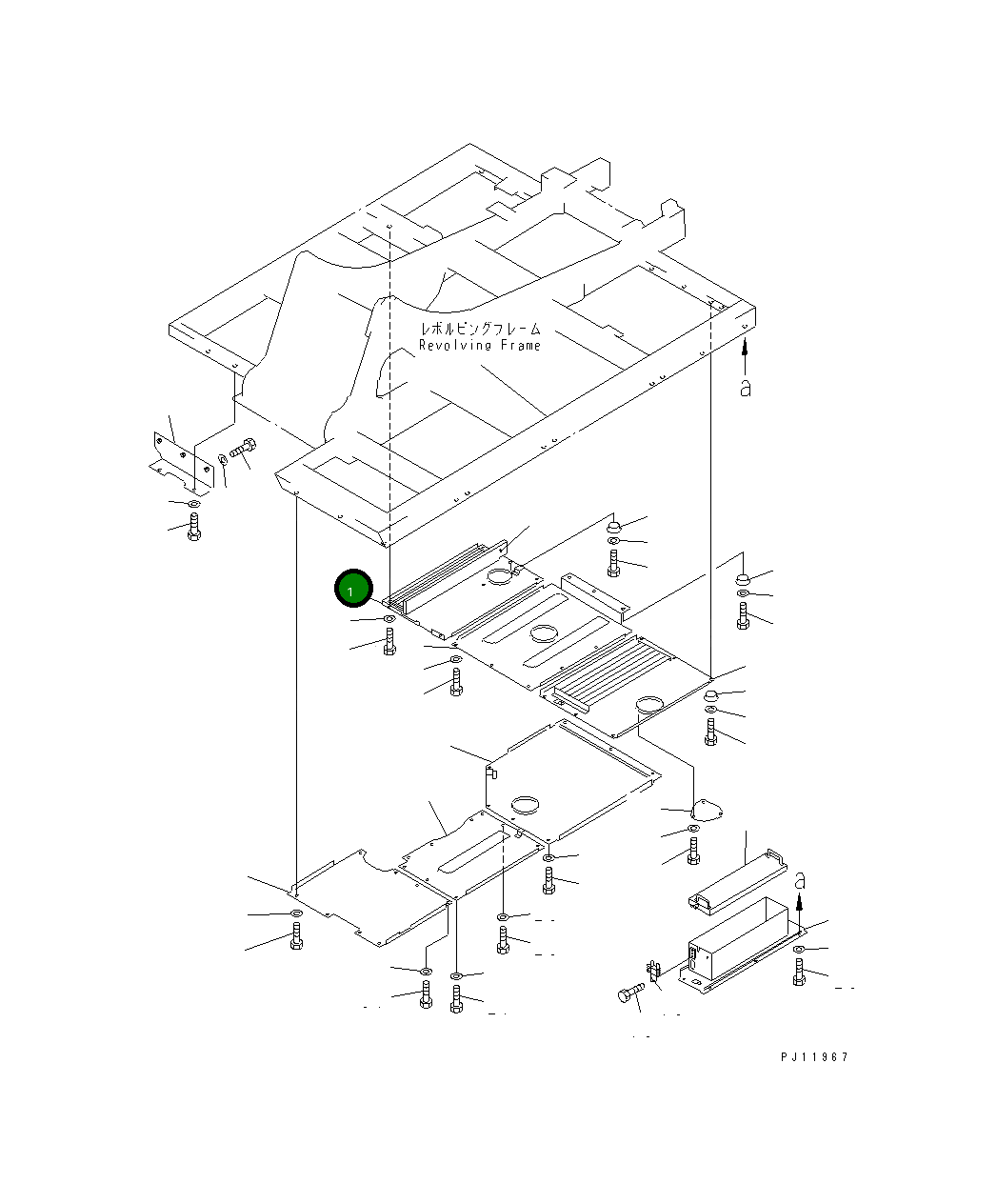 レボルビングフレーム
Revolving Frame

a

1

a

PJ11967