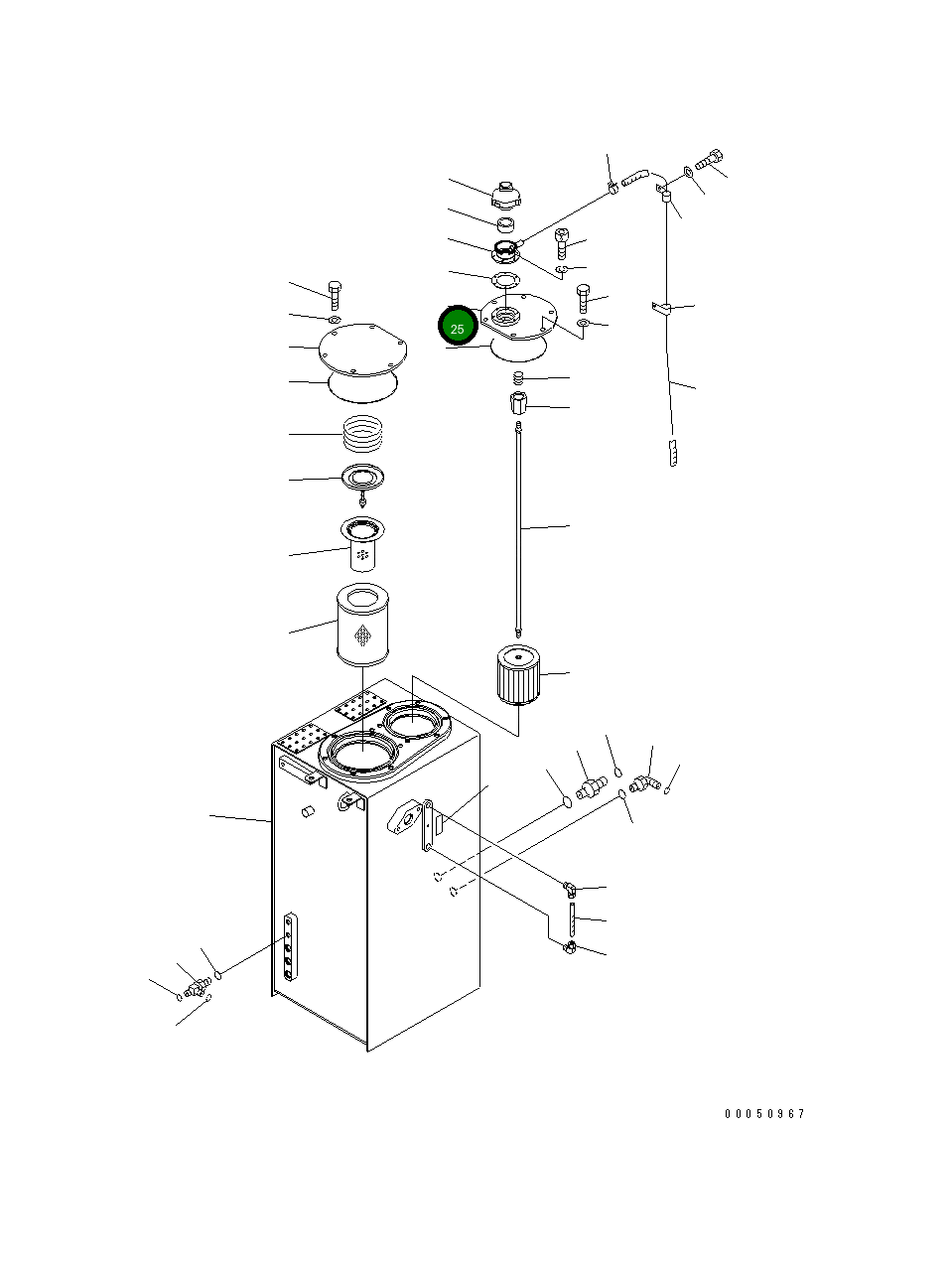 25

00050967