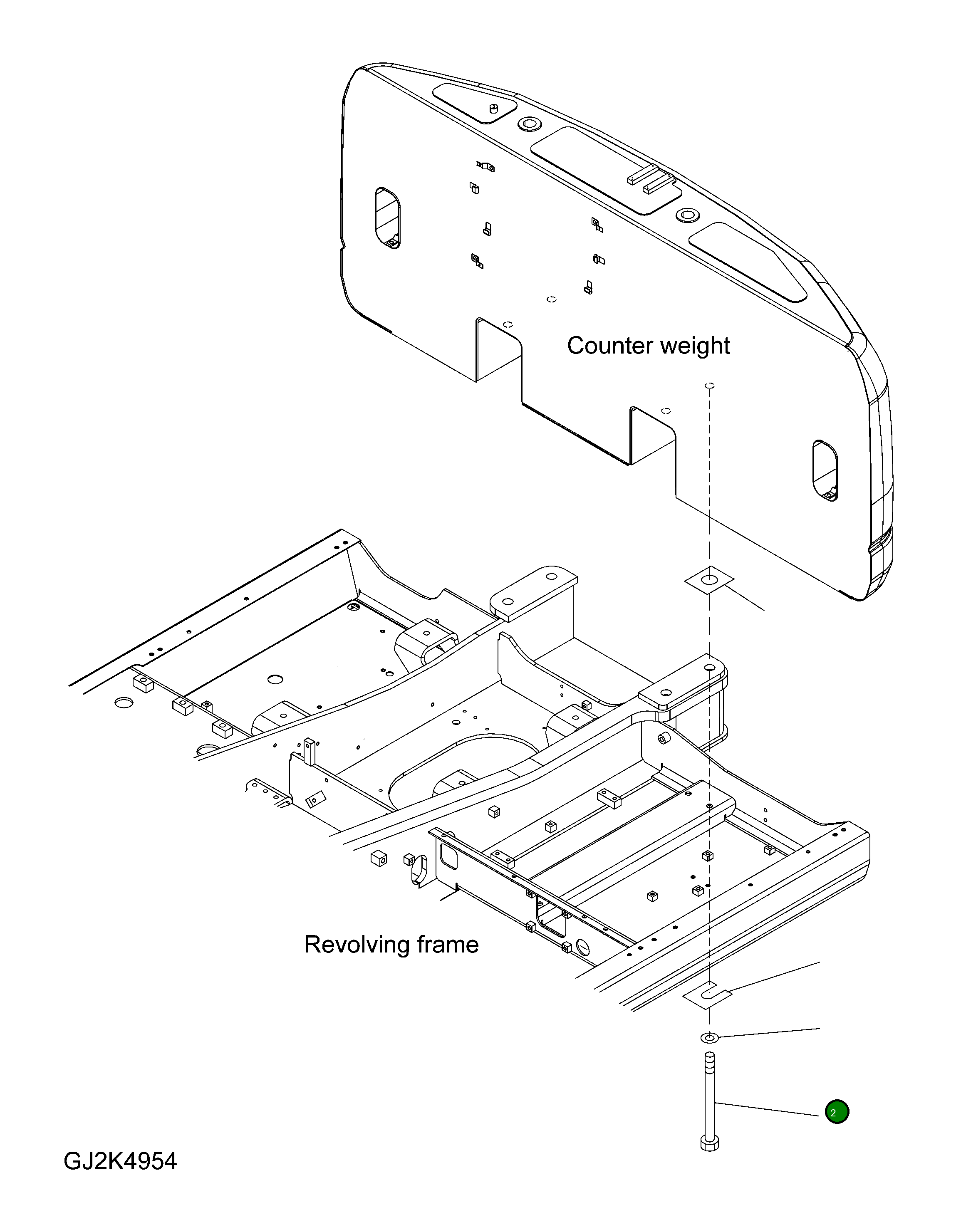 Counter weight

Revolving frame

2

GJ2K4954