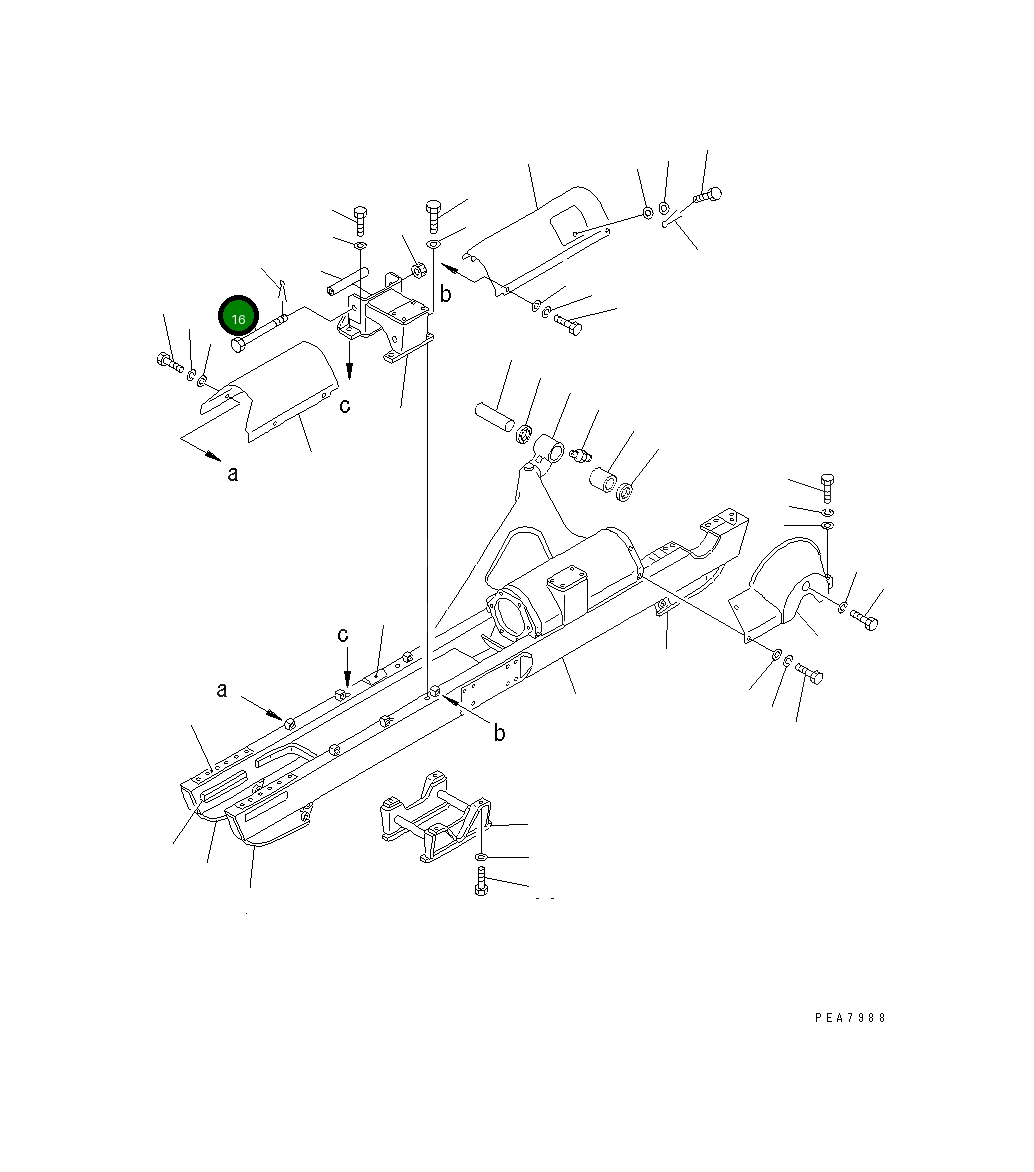 16
b
c
a
c
a
b
PEA7988