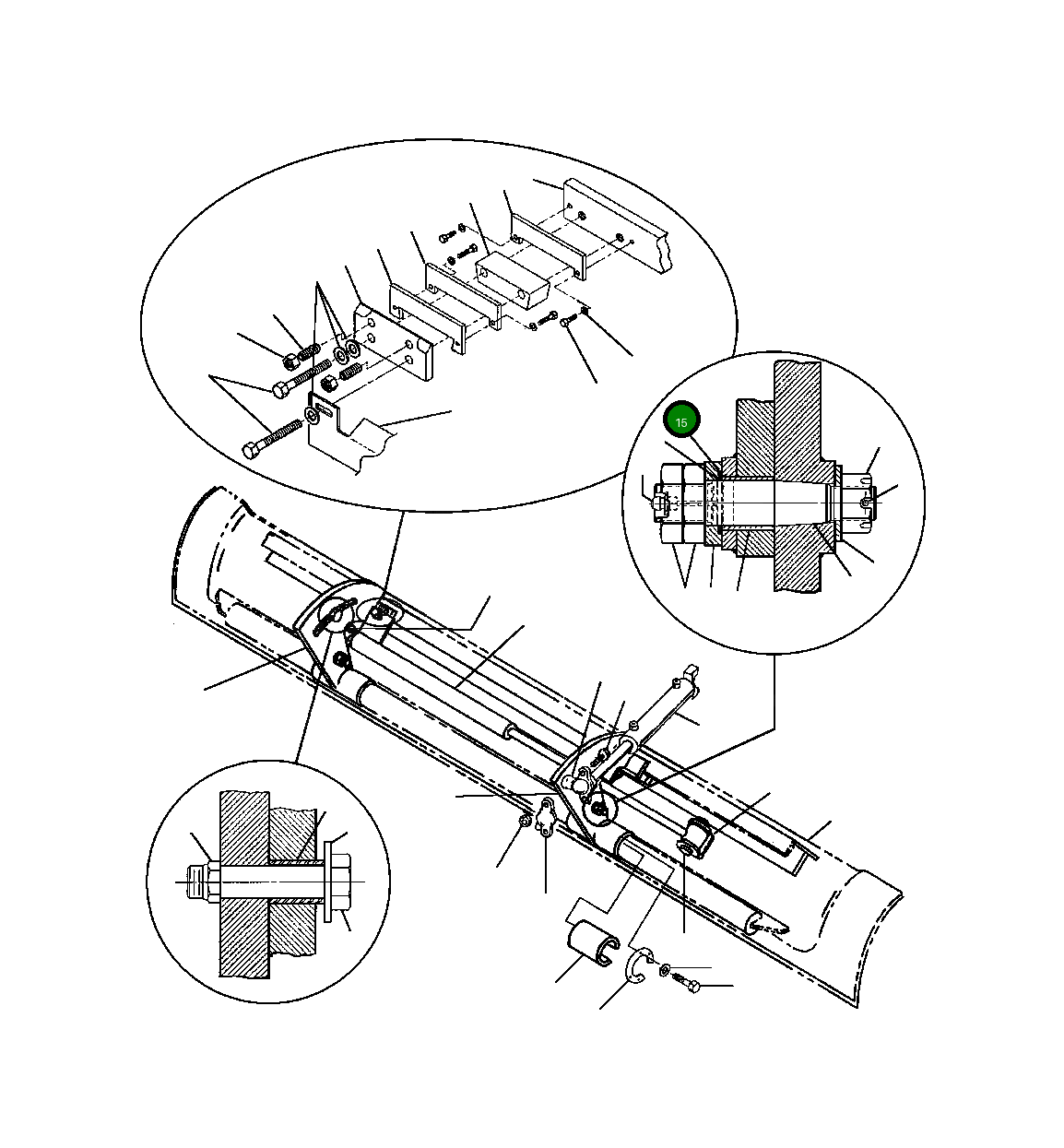 15