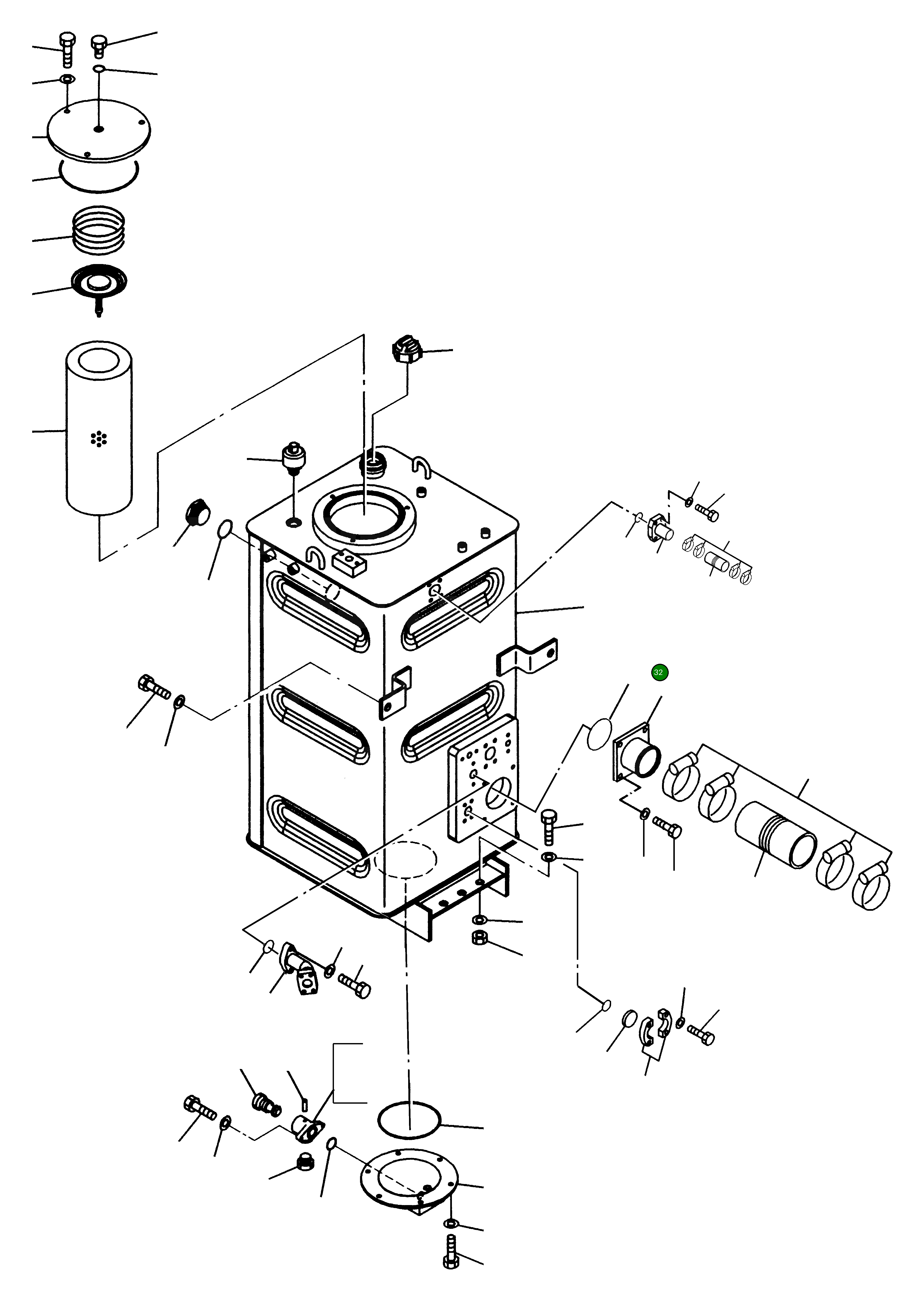 32