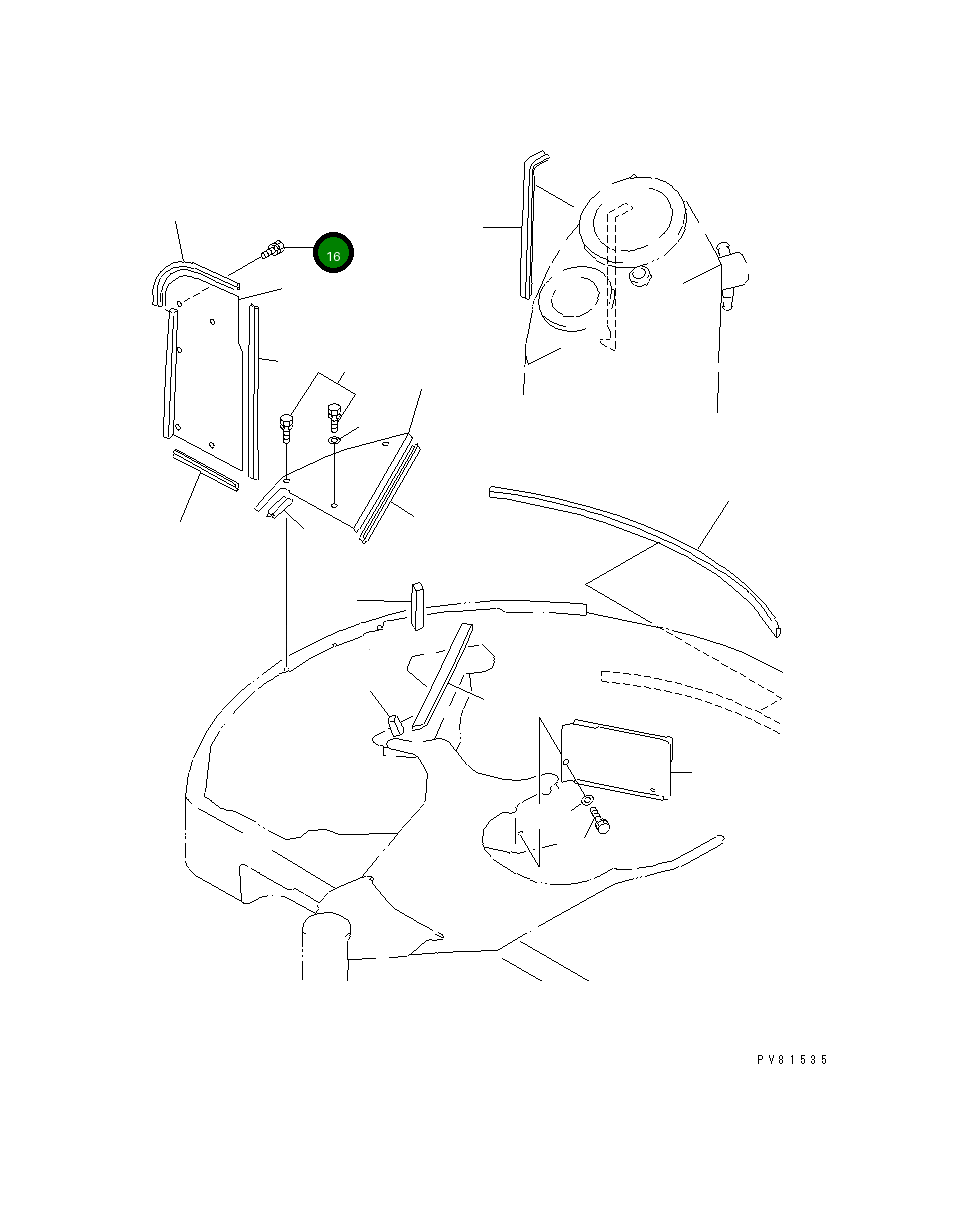 16

PV81535