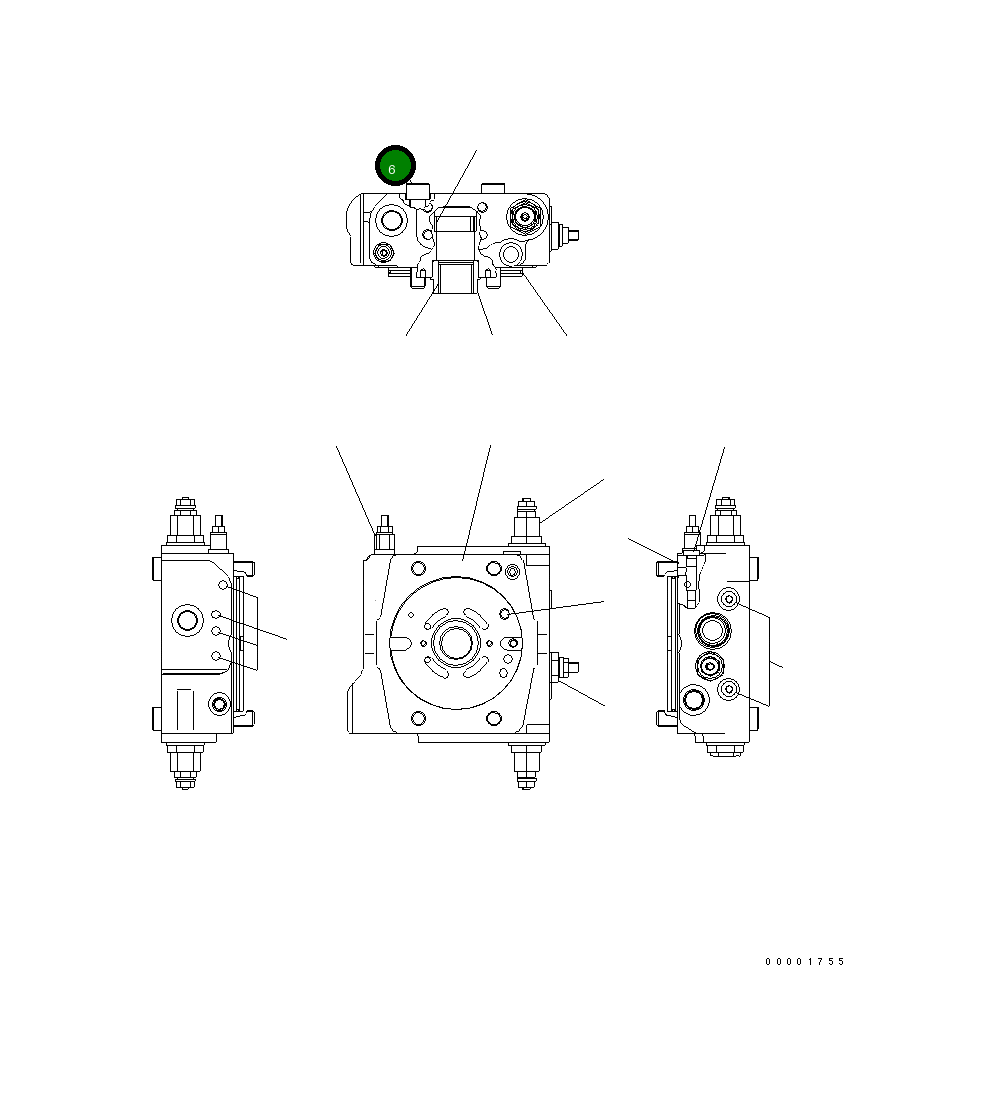 6

00001755