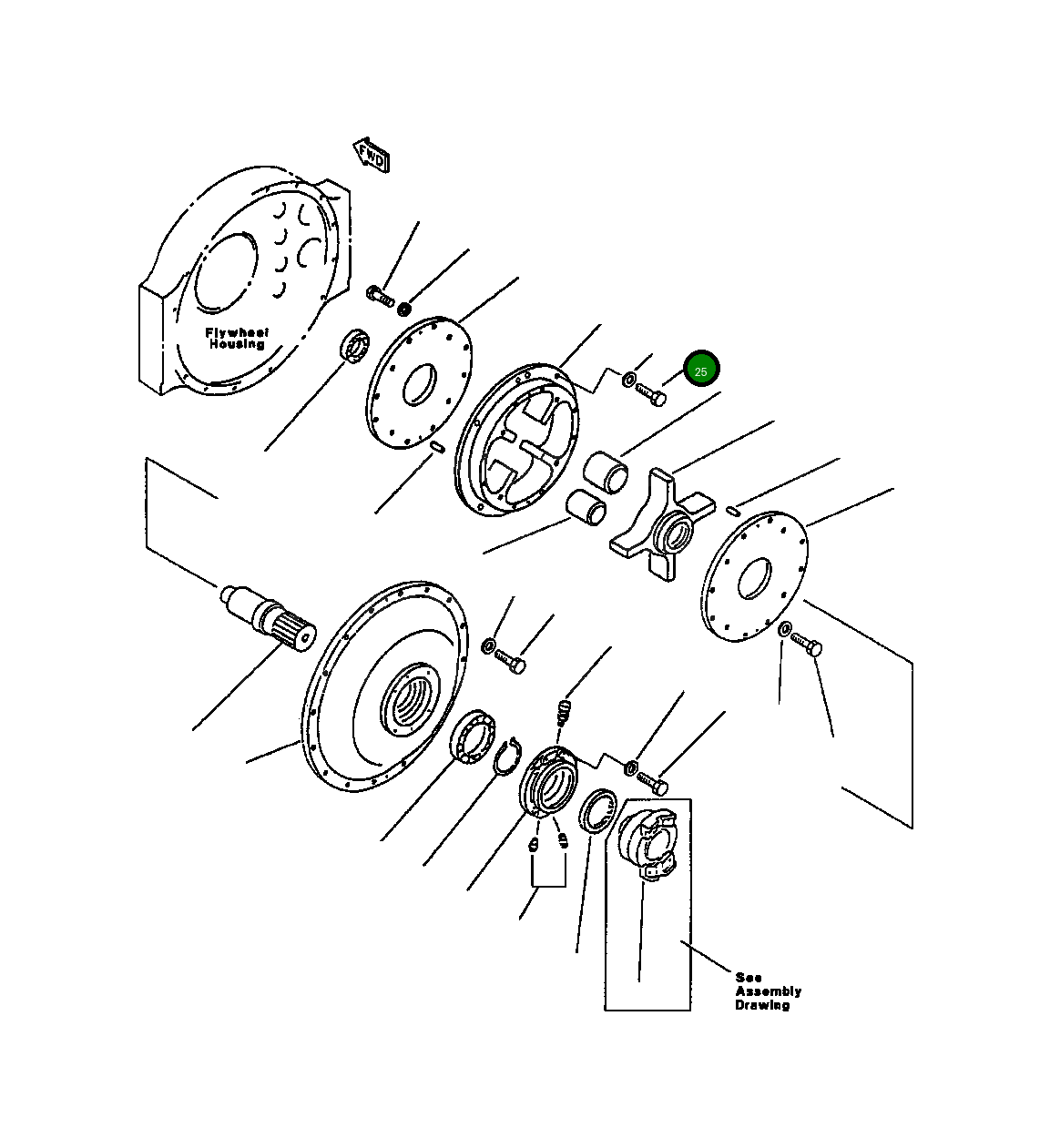 FWD

Flywheel Housing

25

See Assembly Drawing