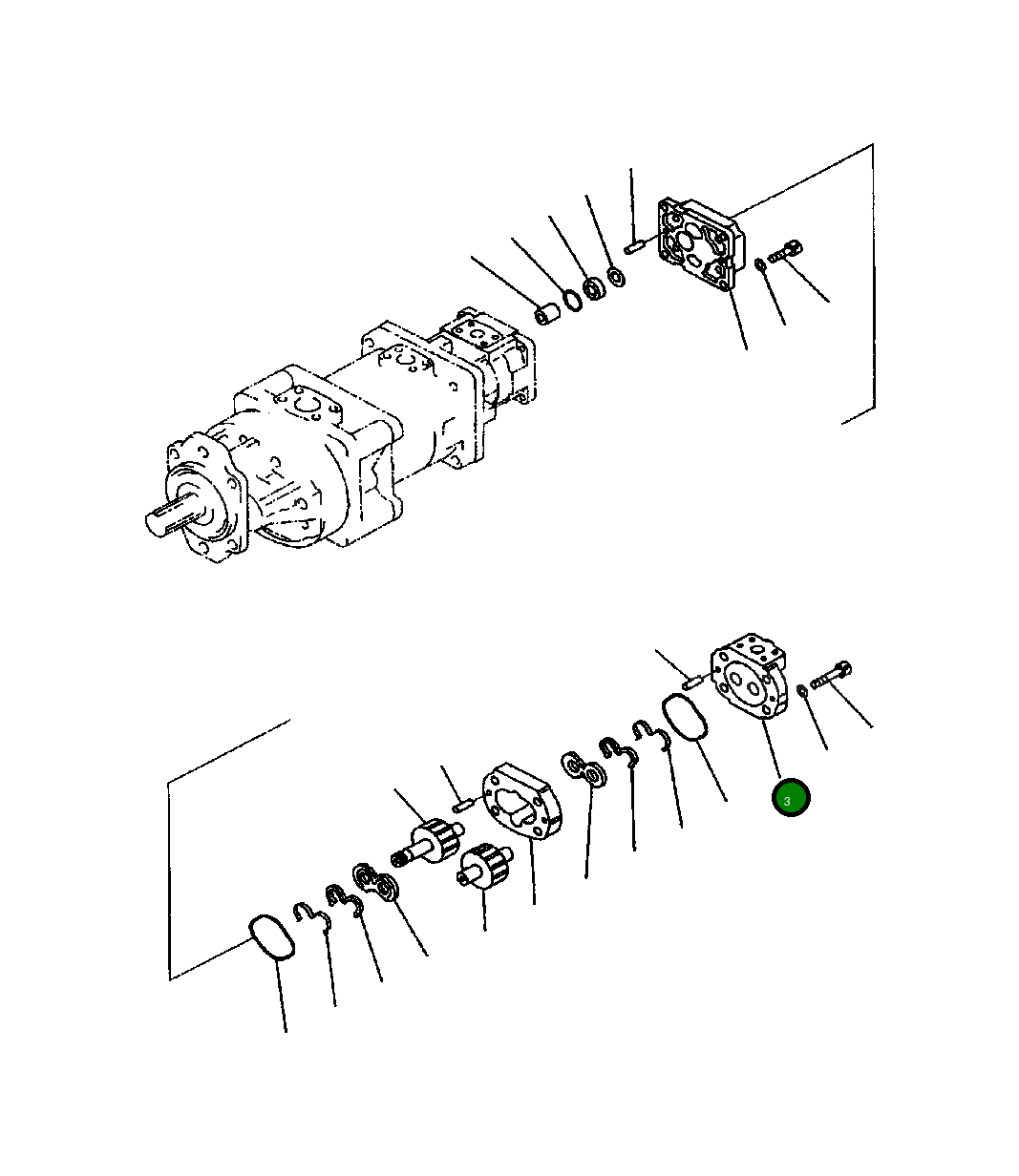 3