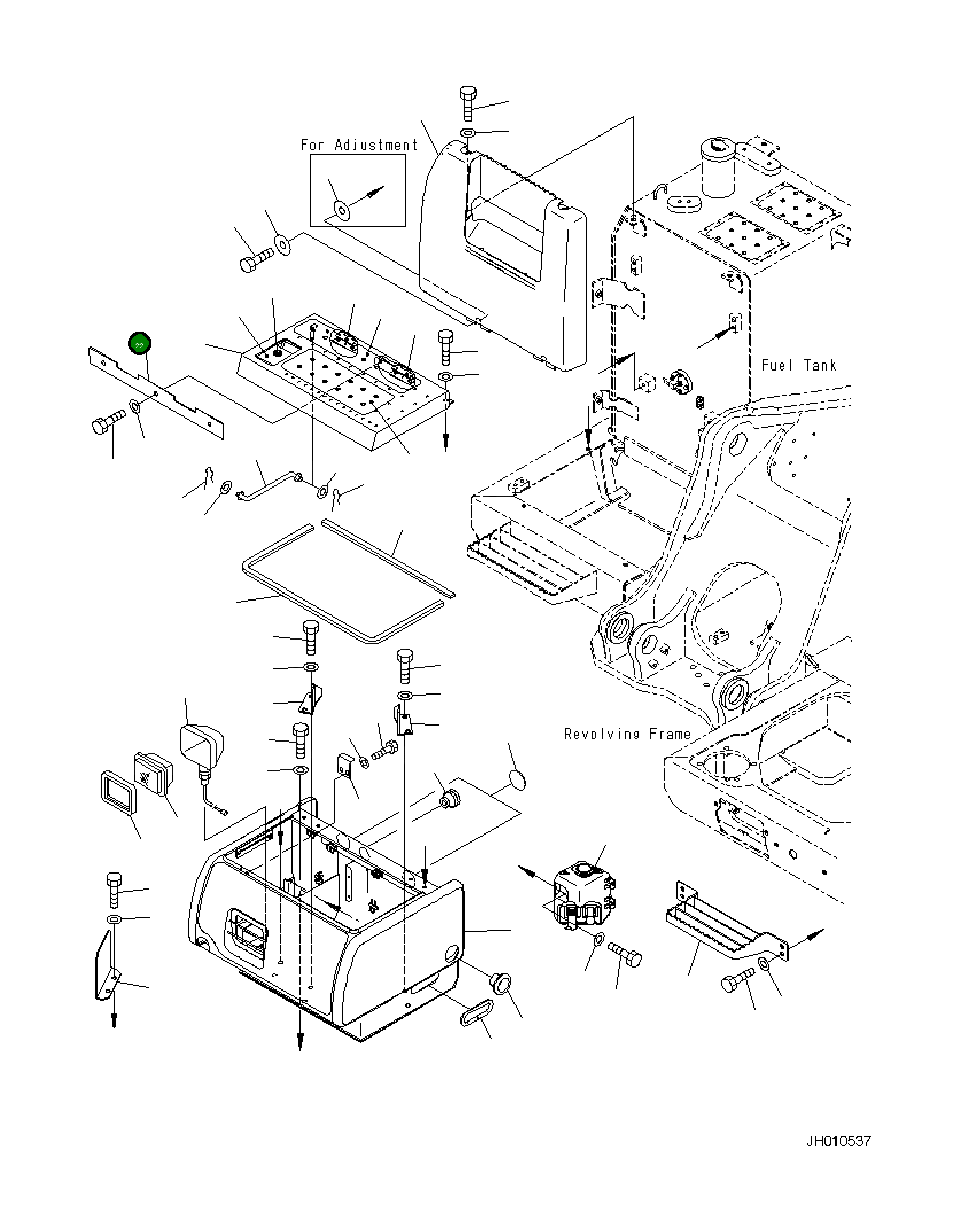 For Adjustment

22

Fuel Tank

Revolving Frame

JH010537