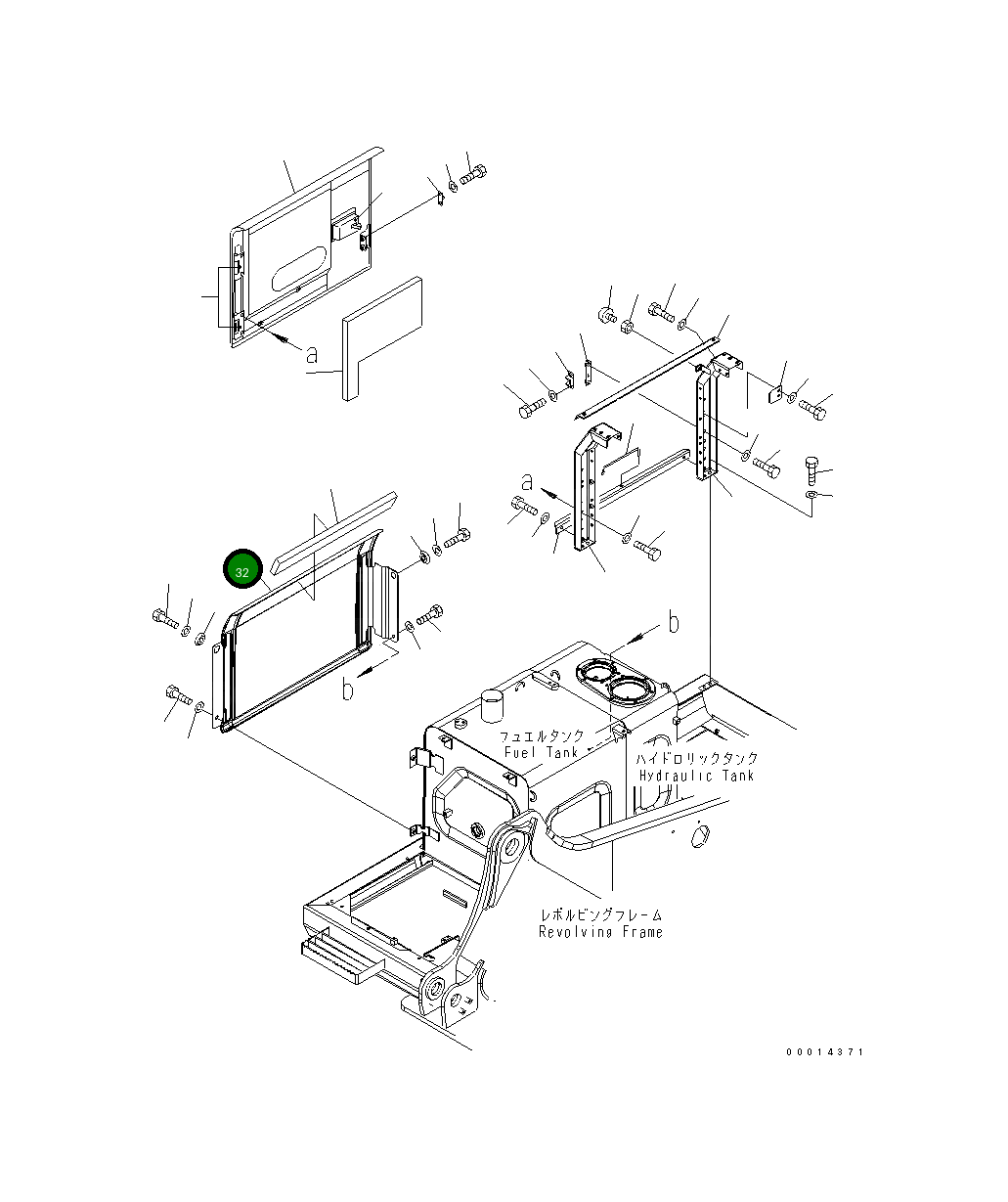 a

a

32

b

b

フュエルタンク
Fuel Tank

ハイドロリックタンク
Hydraulic Tank

レボルビングフレーム
Revolving Frame

00014371