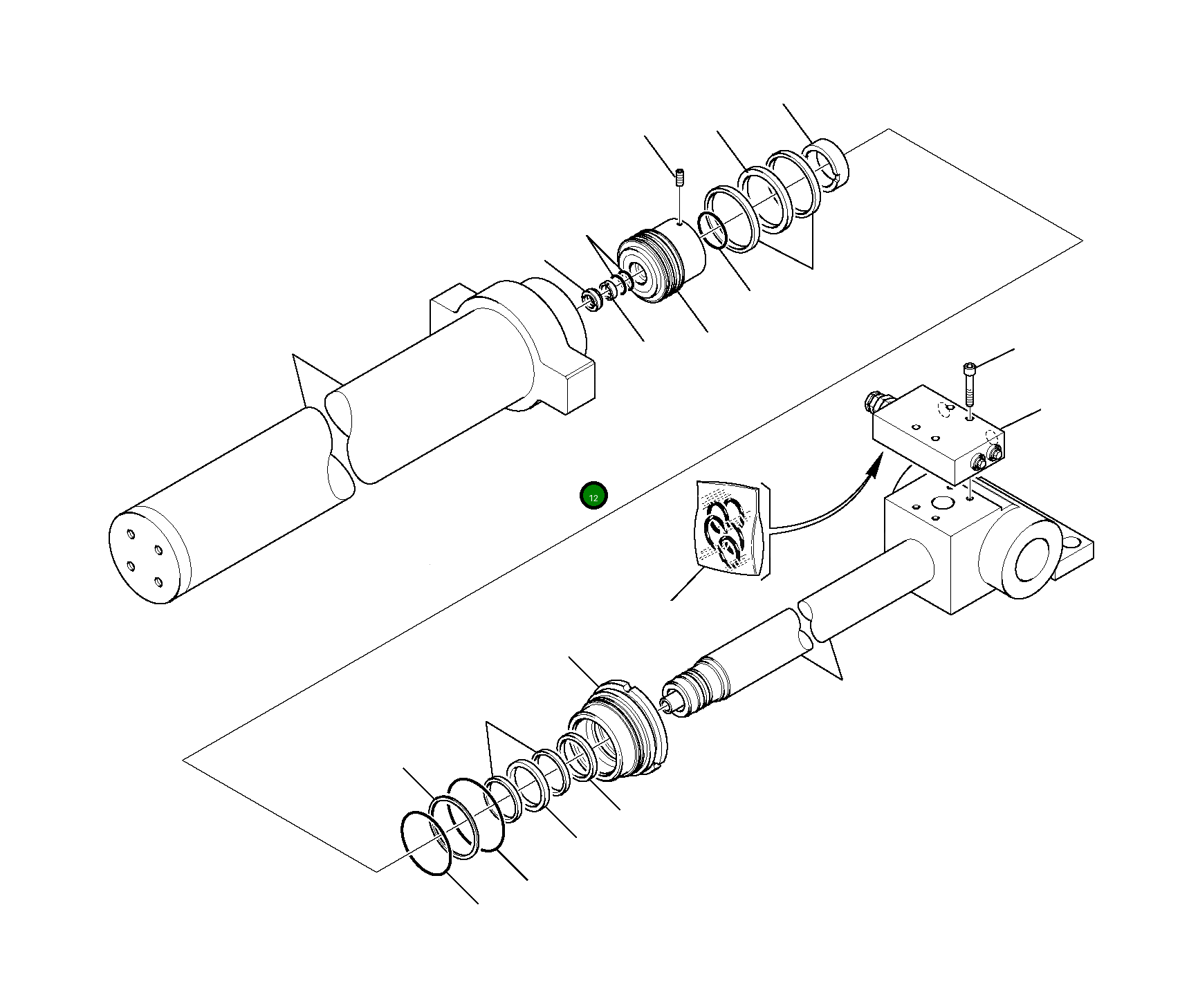 12