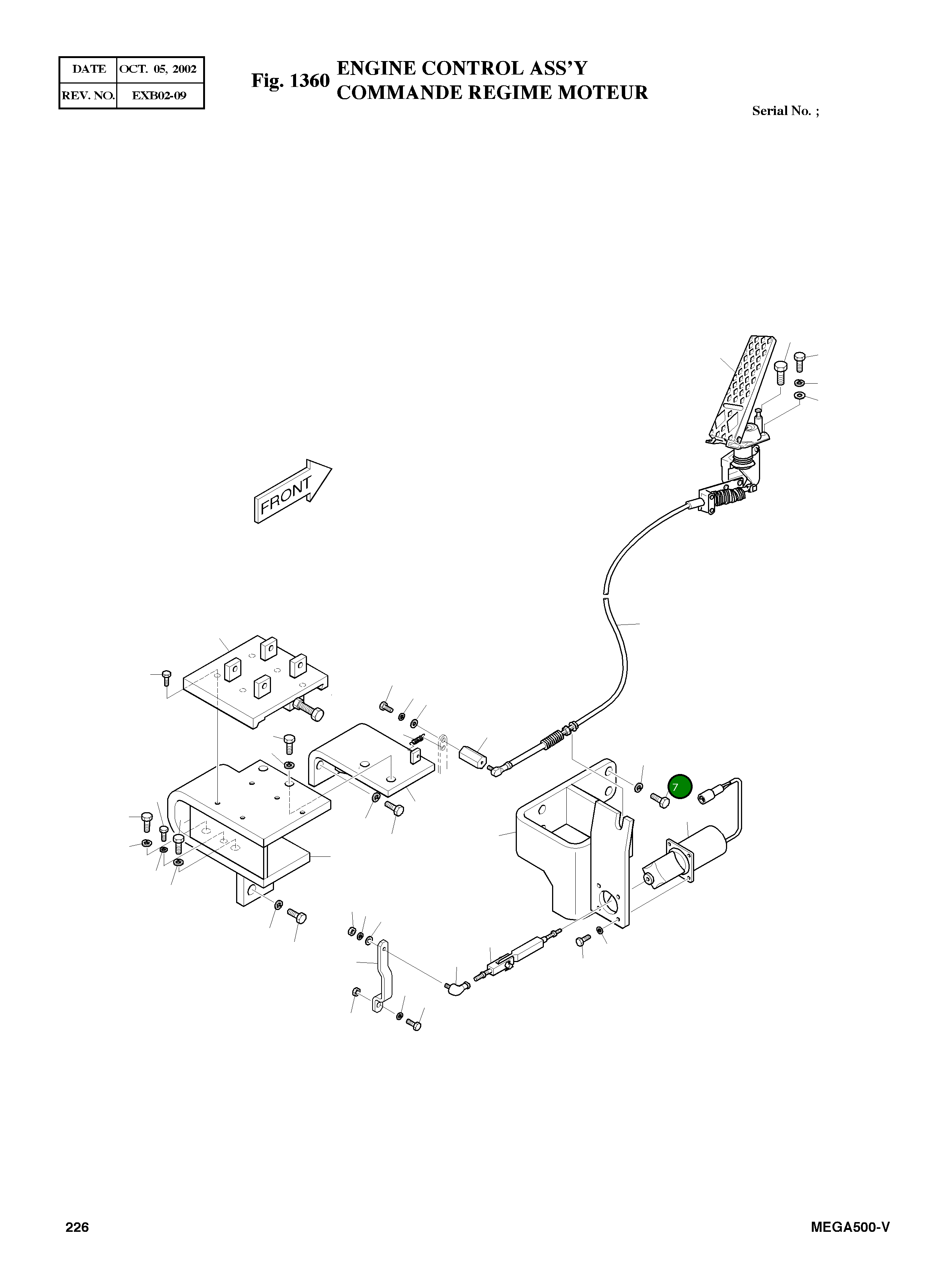 | DATE | OCT. 05, 2002 |
|---|---|
| REV. NO. | EXB02-09 |

Fig. 1360 ENGINE CONTROL ASS'Y
COMMANDE REGIME MOTEUR

Serial No. ;

FRONT

7

226

MEGA500-V