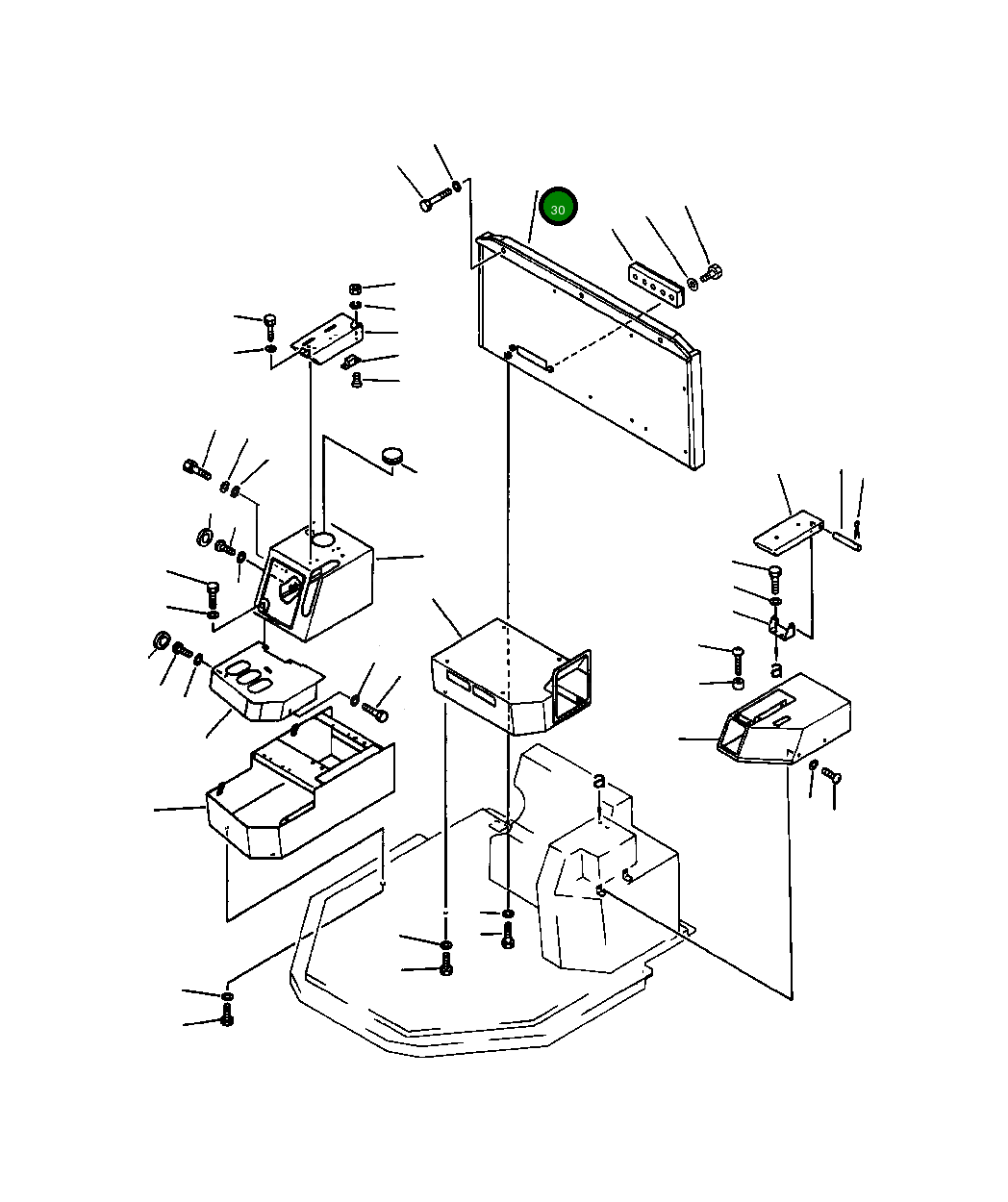 30

a

a