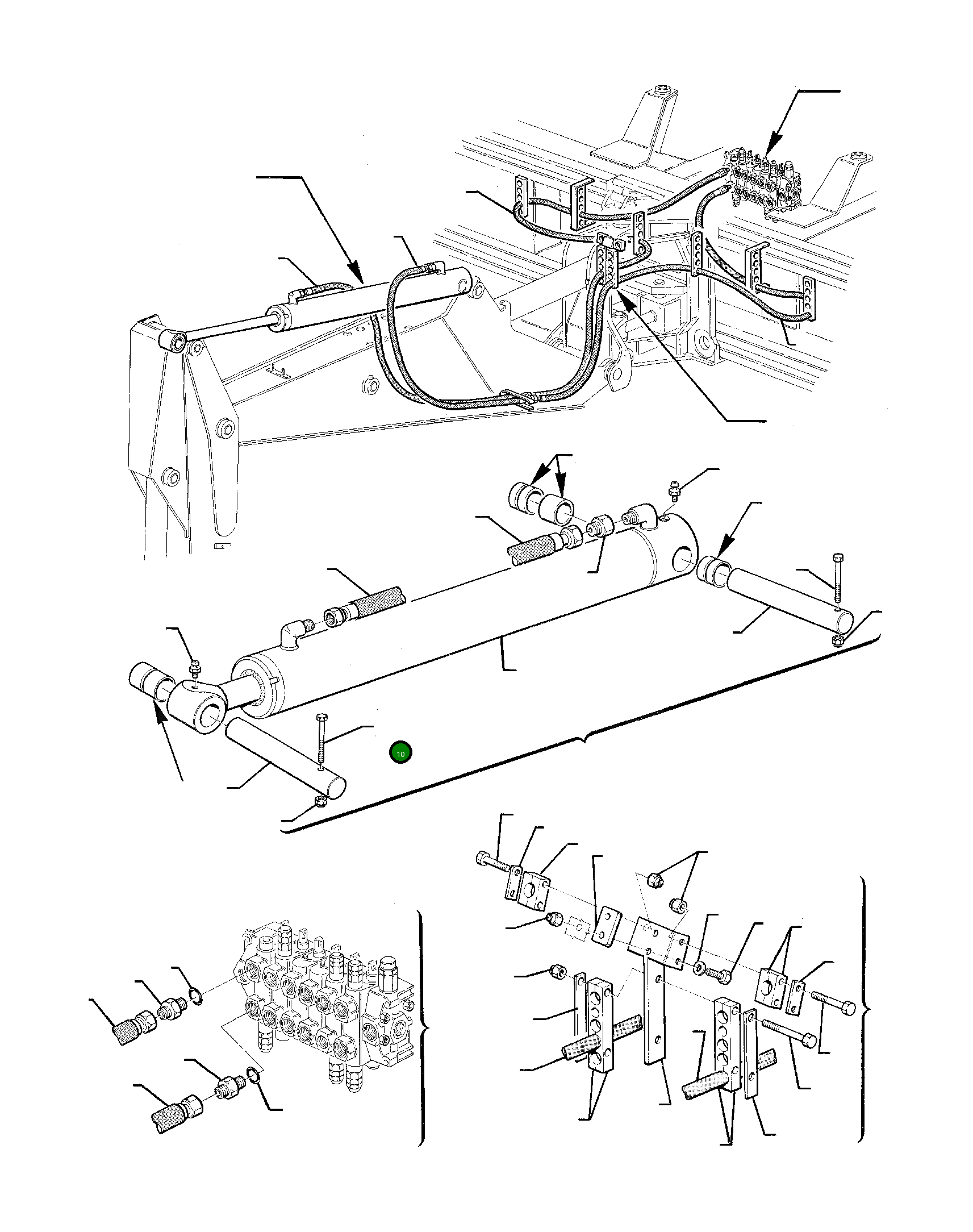 10