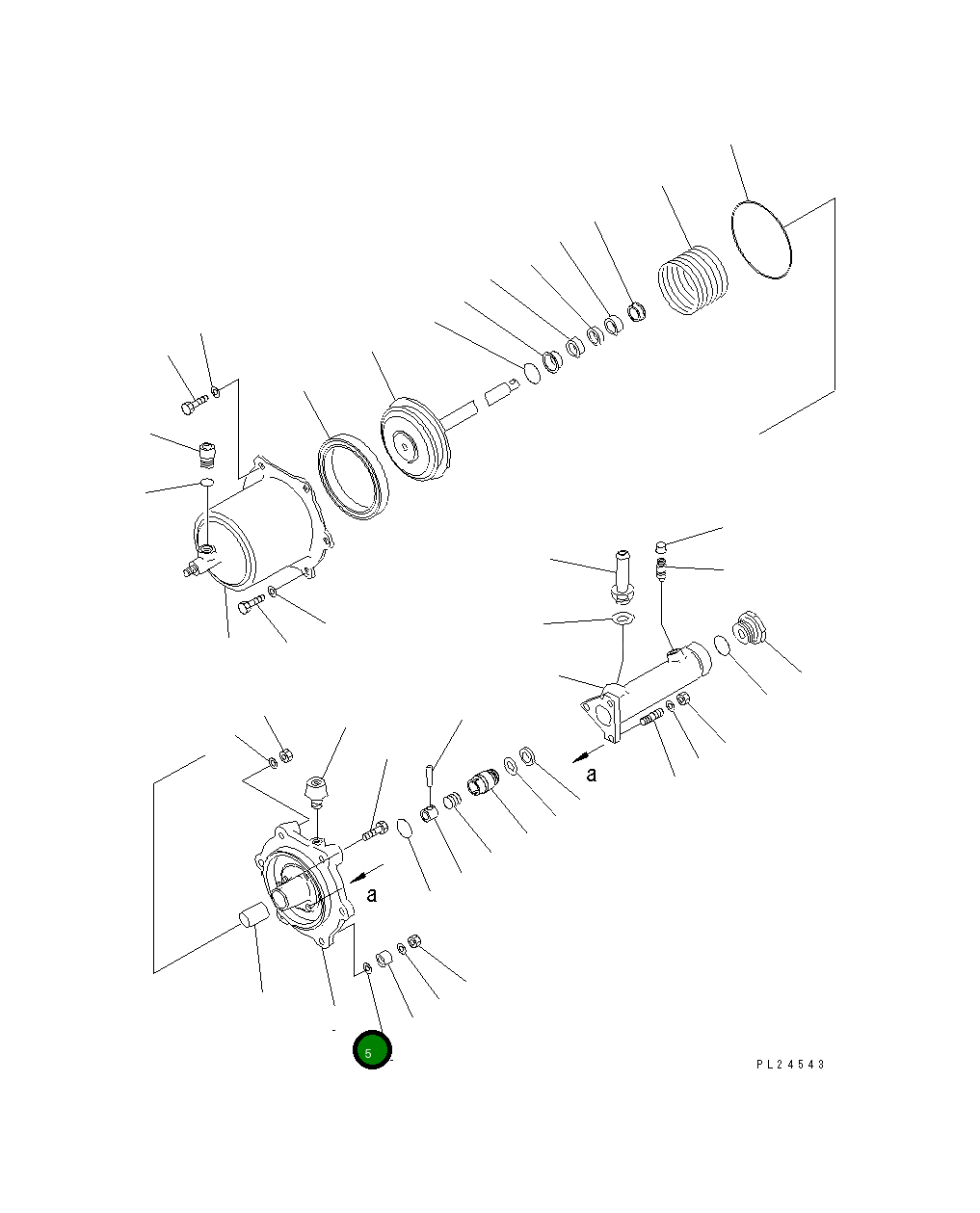 a

a

5

PL24543