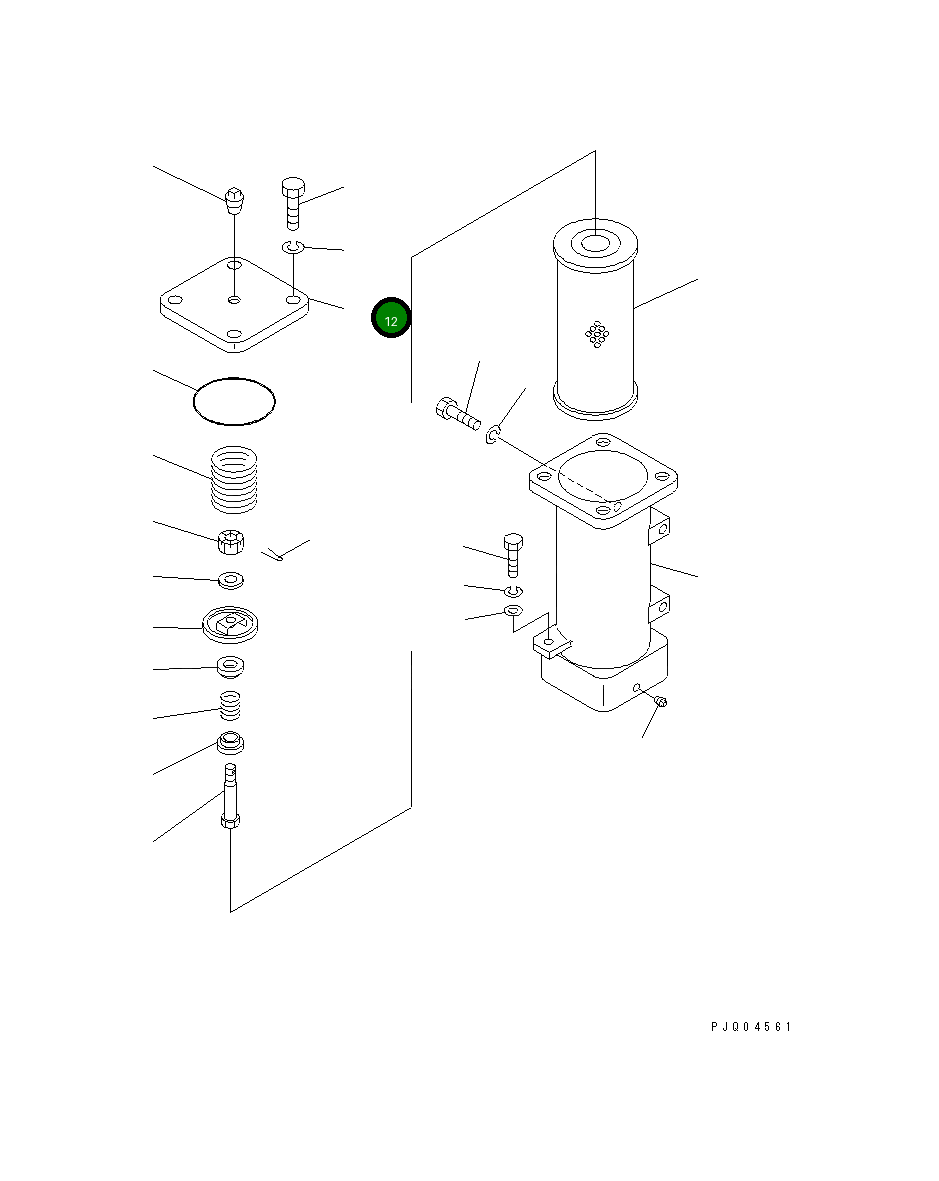 12

PJQ04561