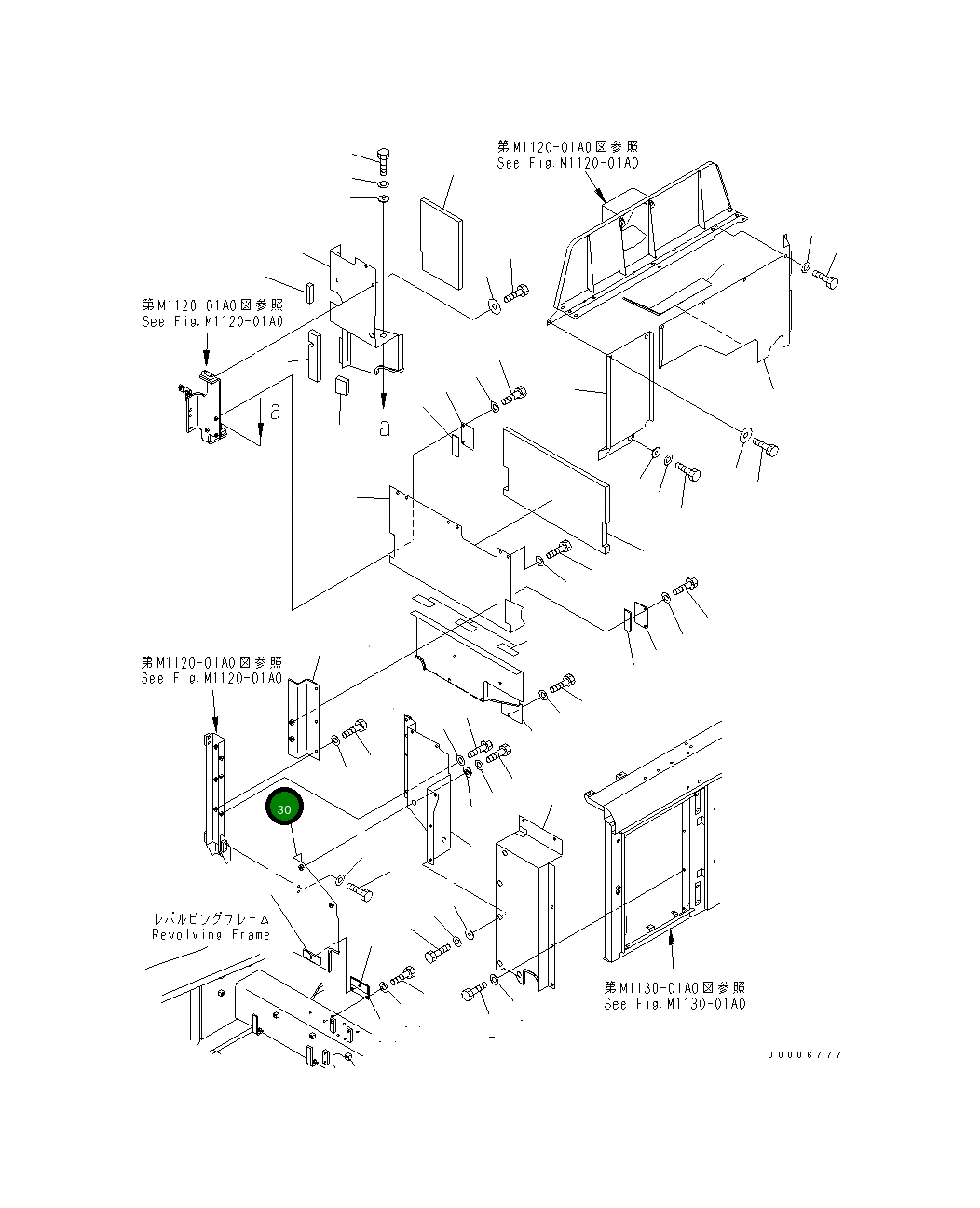 第M1120-01A0図参照
See Fig.M1120-01A0

第M1120-01A0図参照
See Fig.M1120-01A0

a

a

第M1120-01A0図参照
See Fig.M1120-01A0

30

レボルビングフレーム
Revolving Frame

第M1130-01A0図参照
See Fig.M1130-01A0

00006777