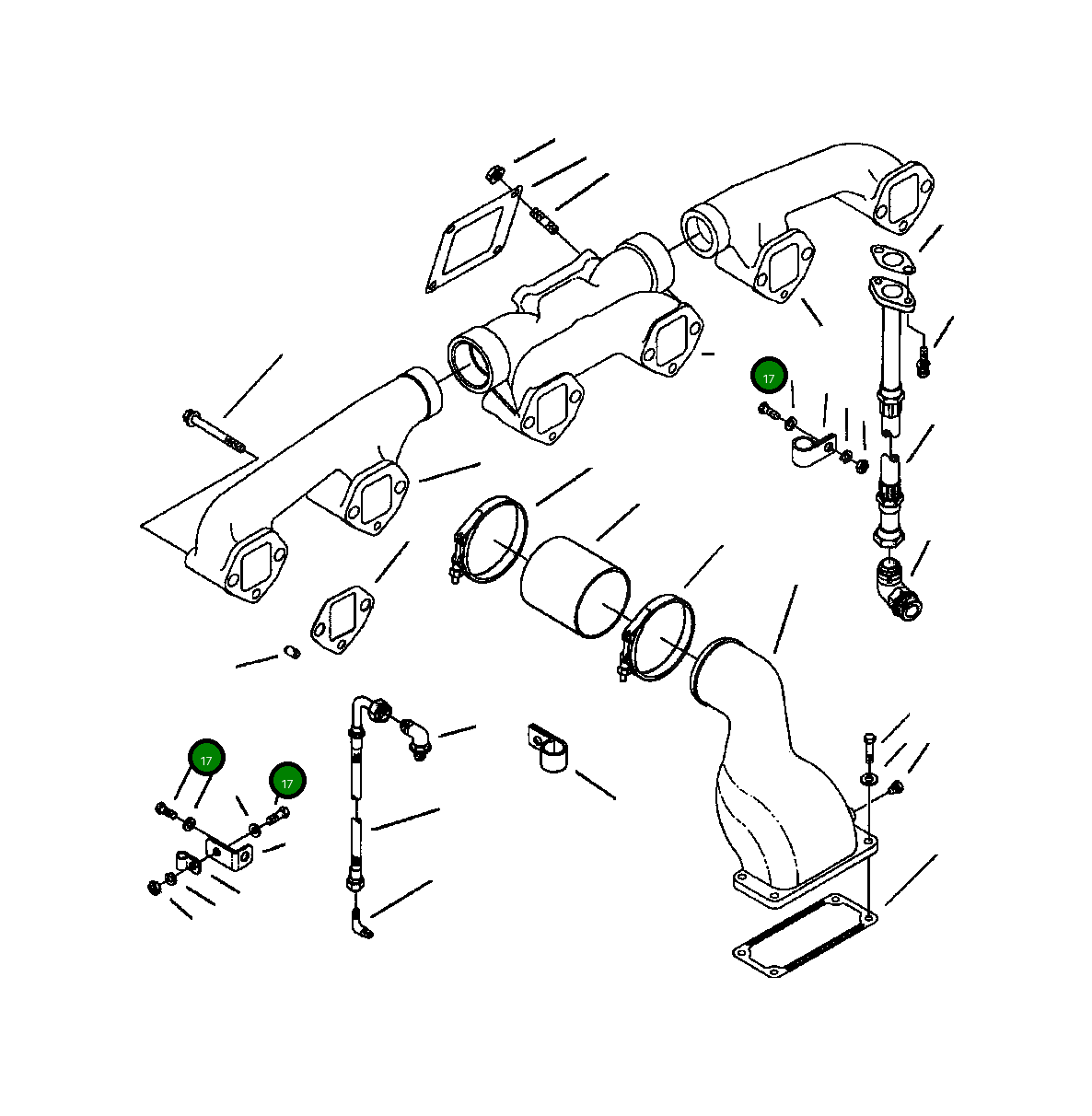 17

17

17