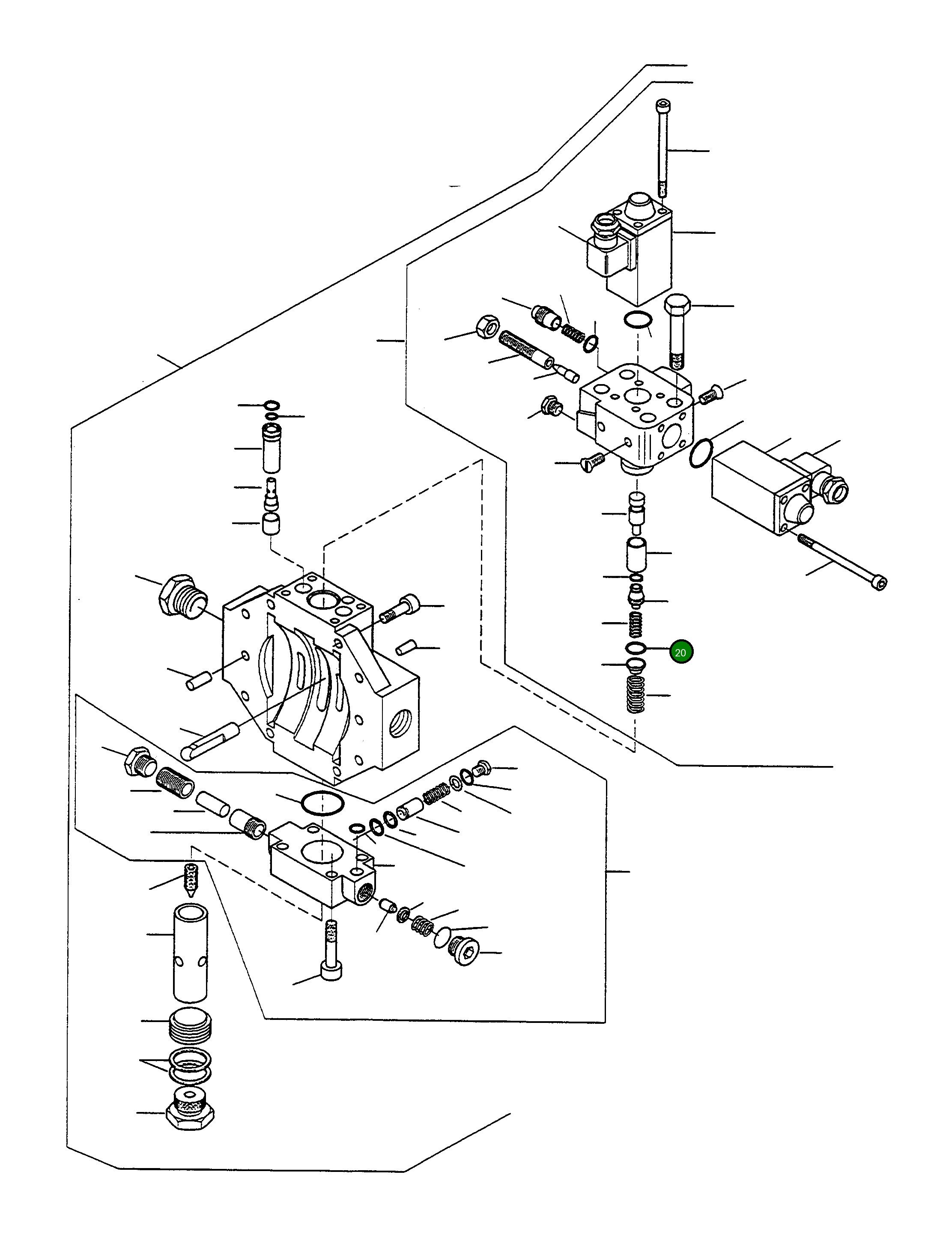 20