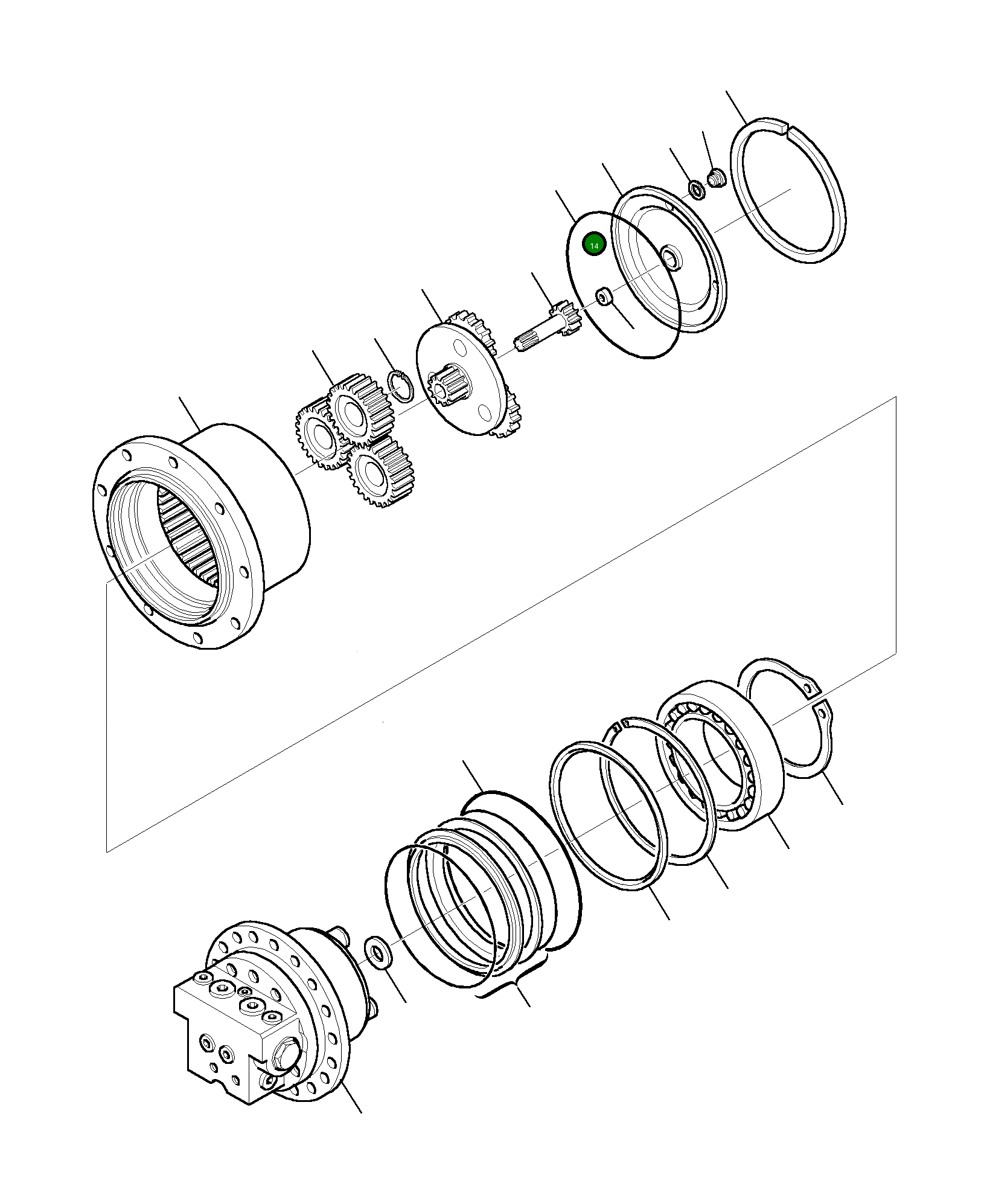 14