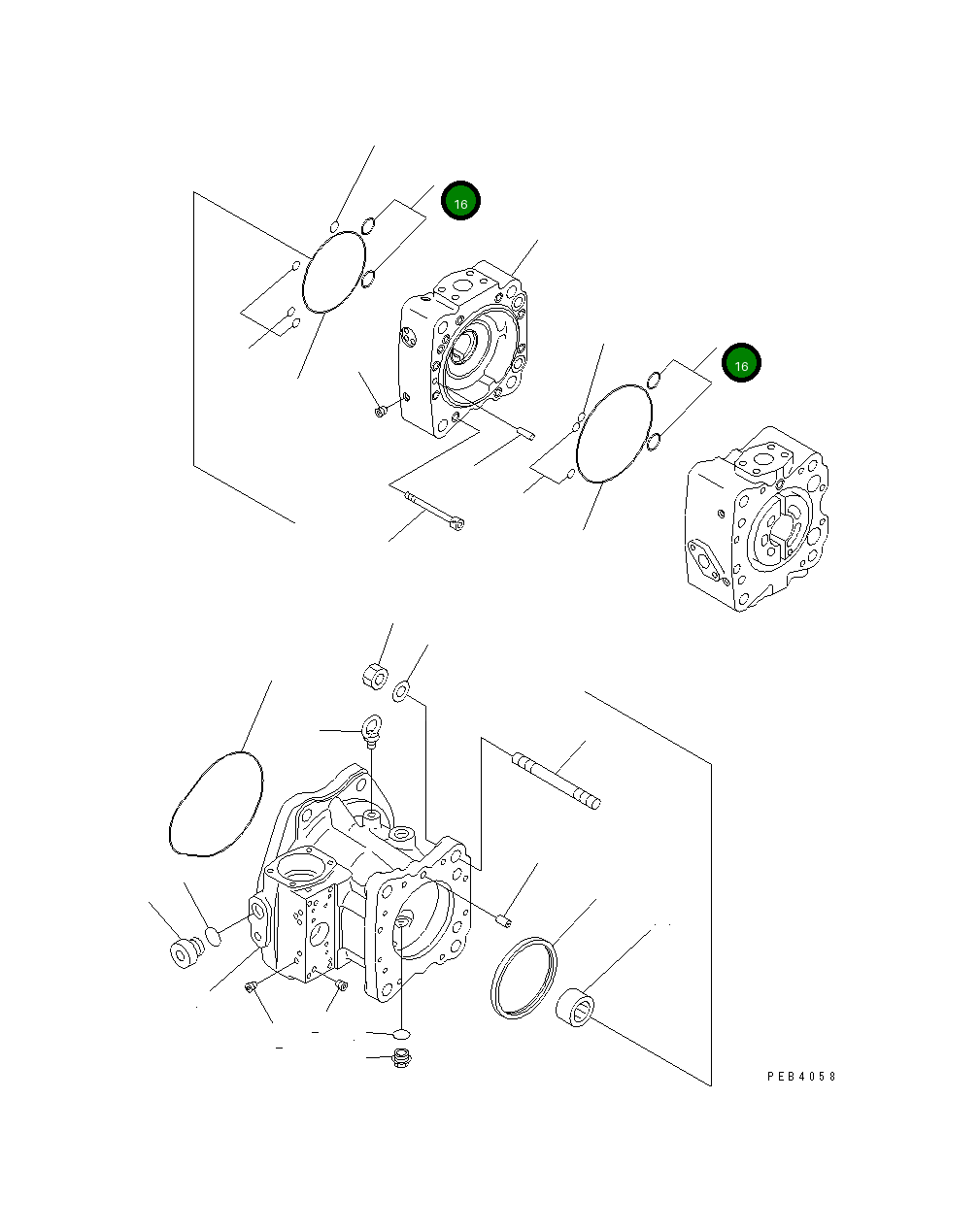 16

16

PEB4058