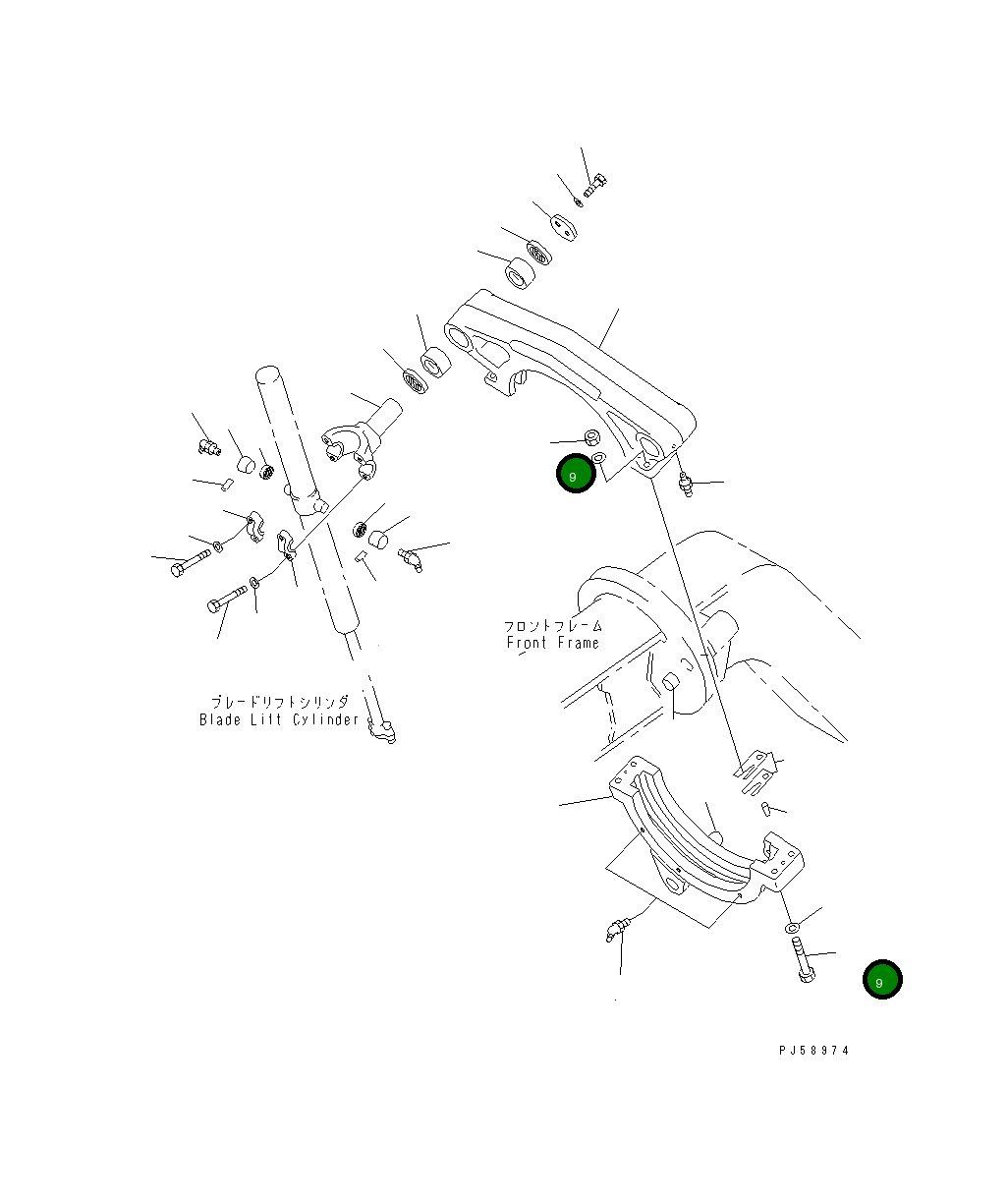 9

フロントフレーム
Front Frame

ブレードリフトシリンダ
Blade Lift Cylinder

9

PJ58974