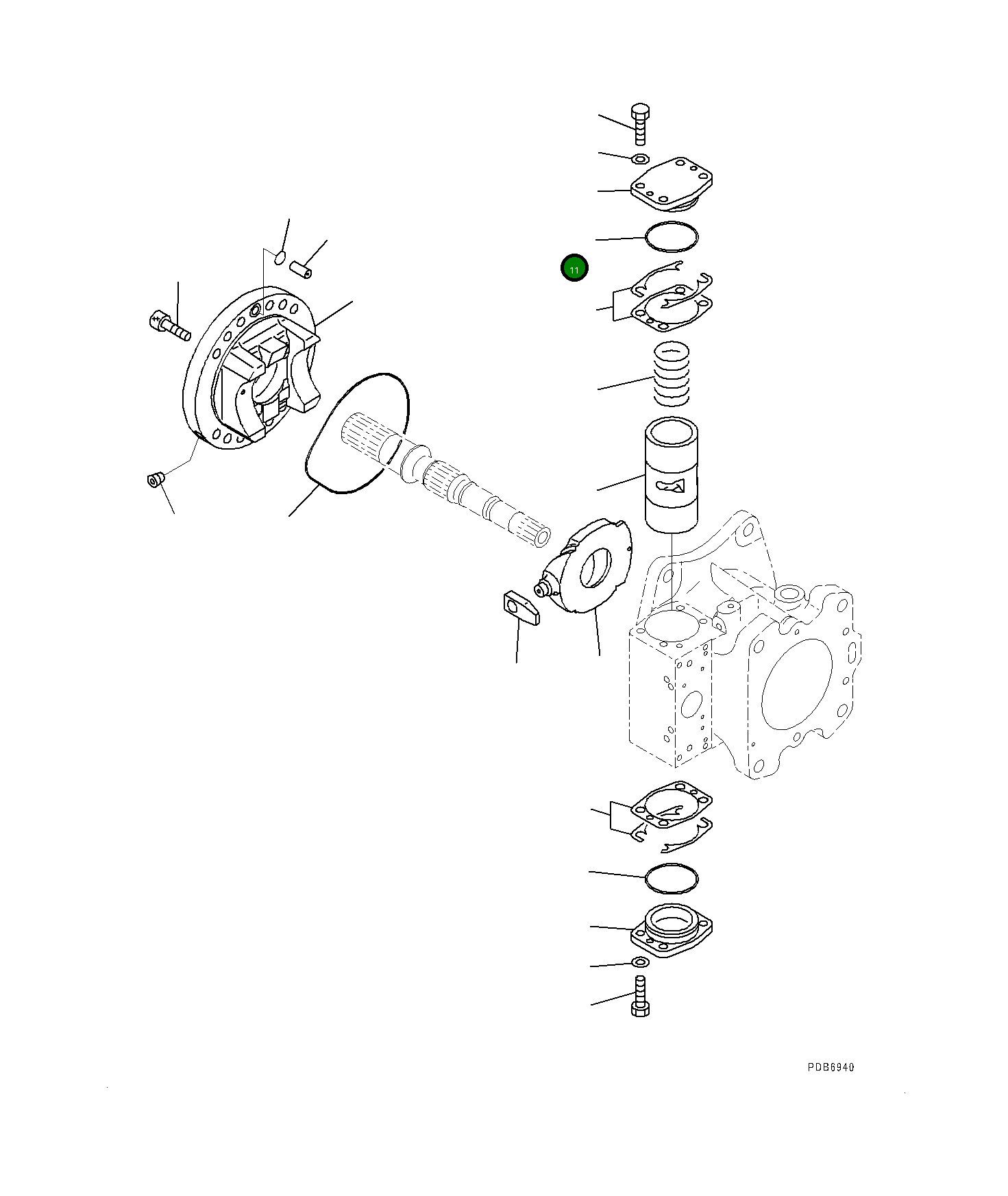 11

PDB6940