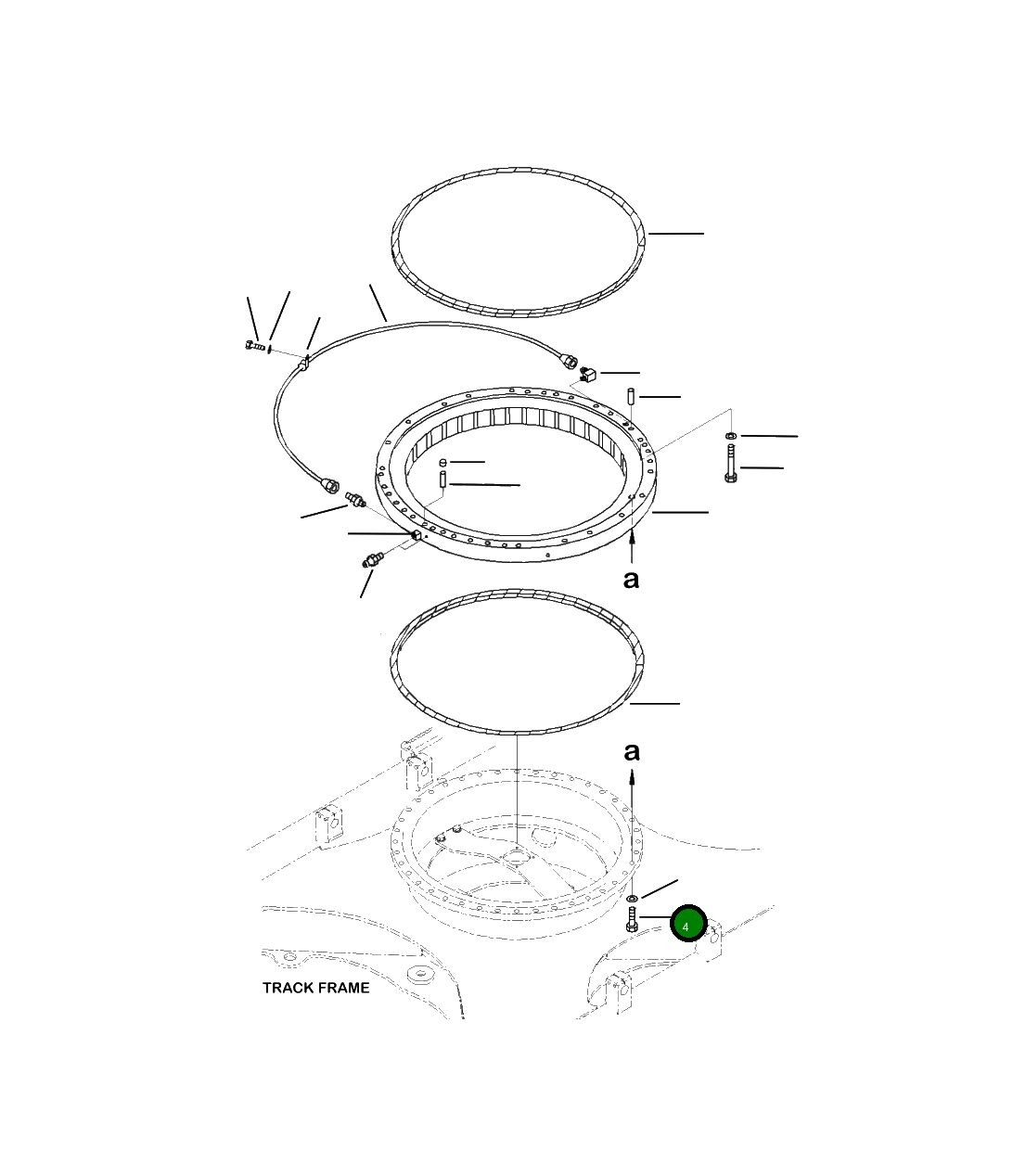 a

a

4

TRACK FRAME