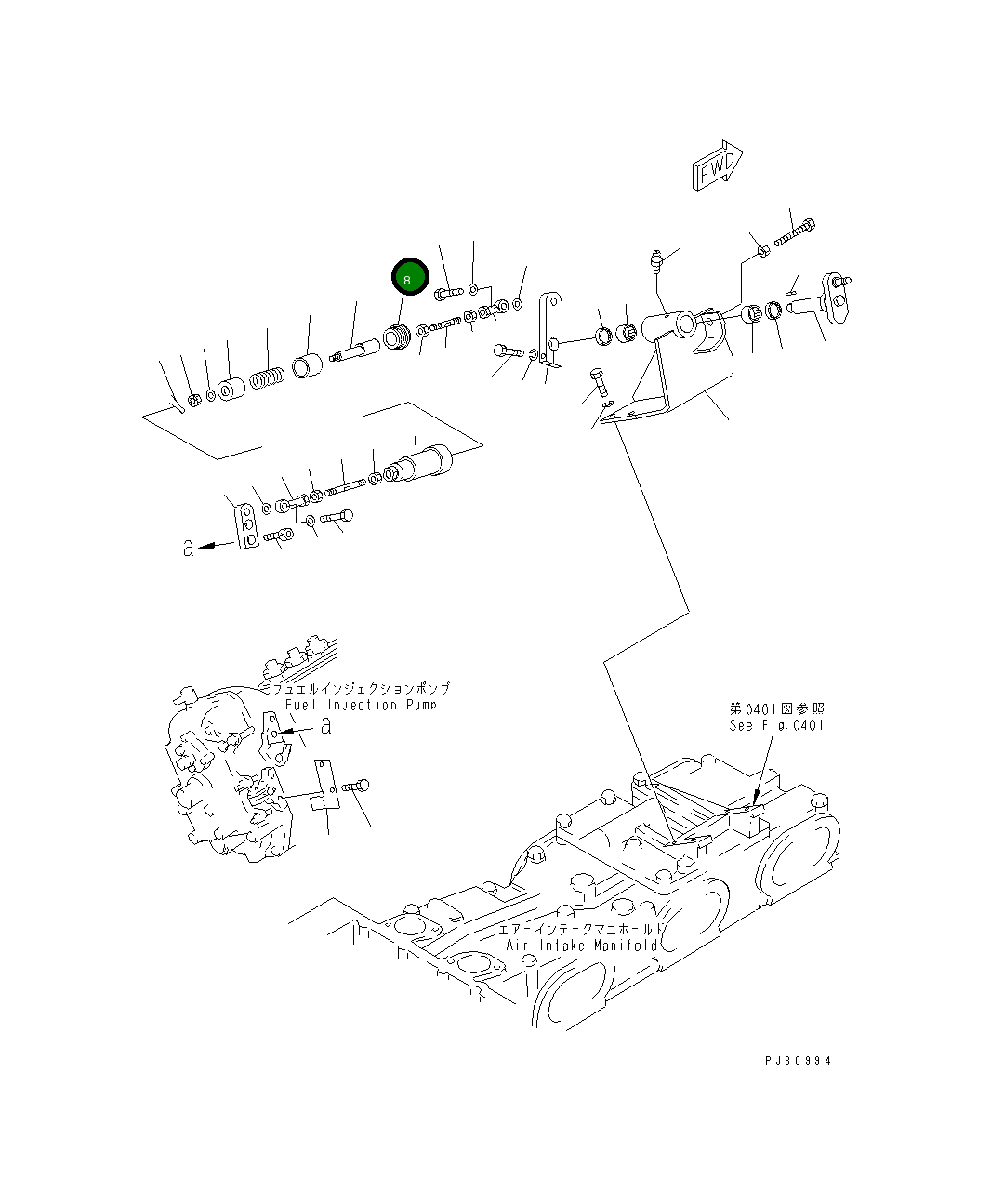 FWD

8

a

フュエルインジェクションポンプ
Fuel Injection Pump

a

第0401図参照
See Fig.0401

エアーインテークマニホールド
Air Intake Manifold

PJ30994