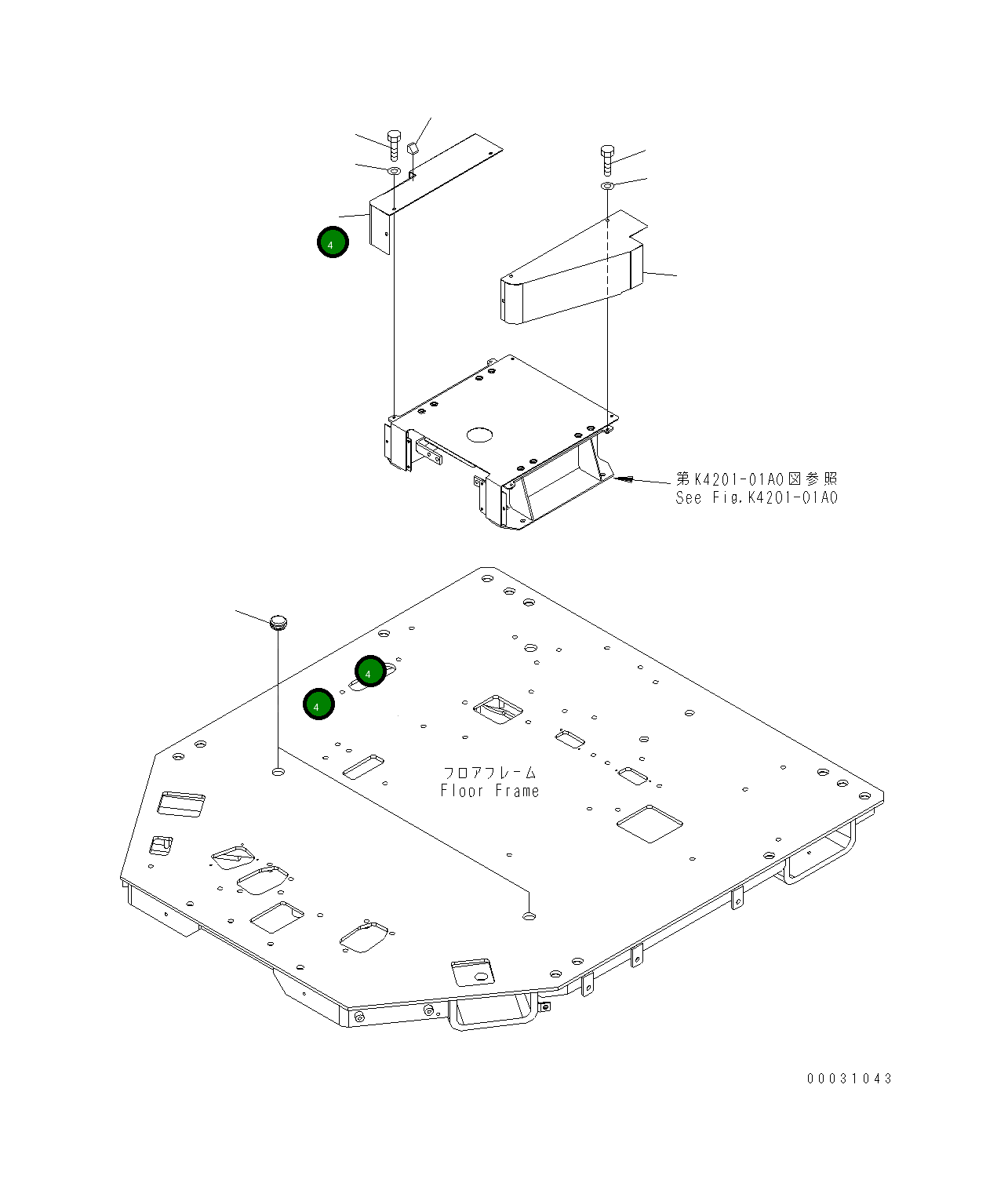 4

第K4201-01A0図参照
See Fig.K4201-01A0

4

4

フロアフレーム
Floor Frame

00031043