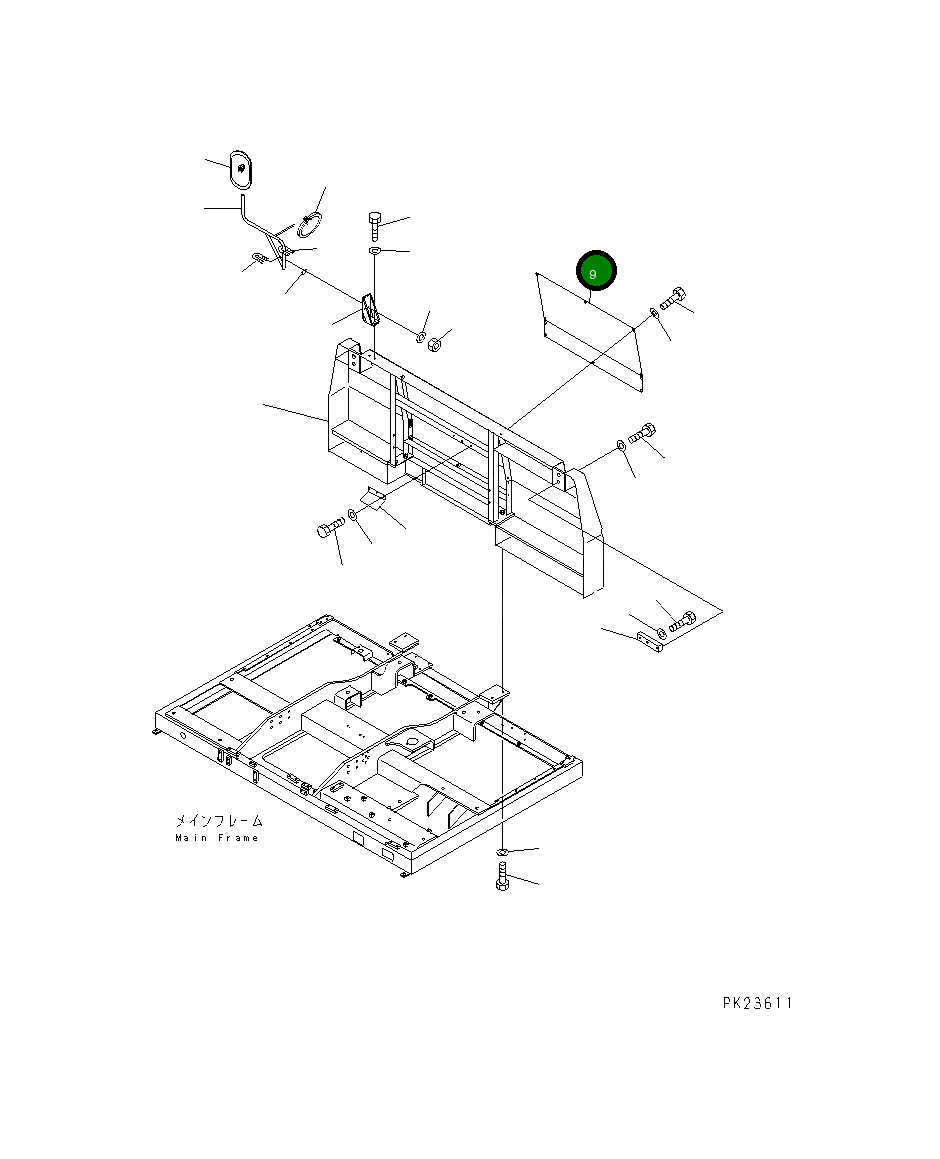 9

メインフレーム
Main Frame

PK23611