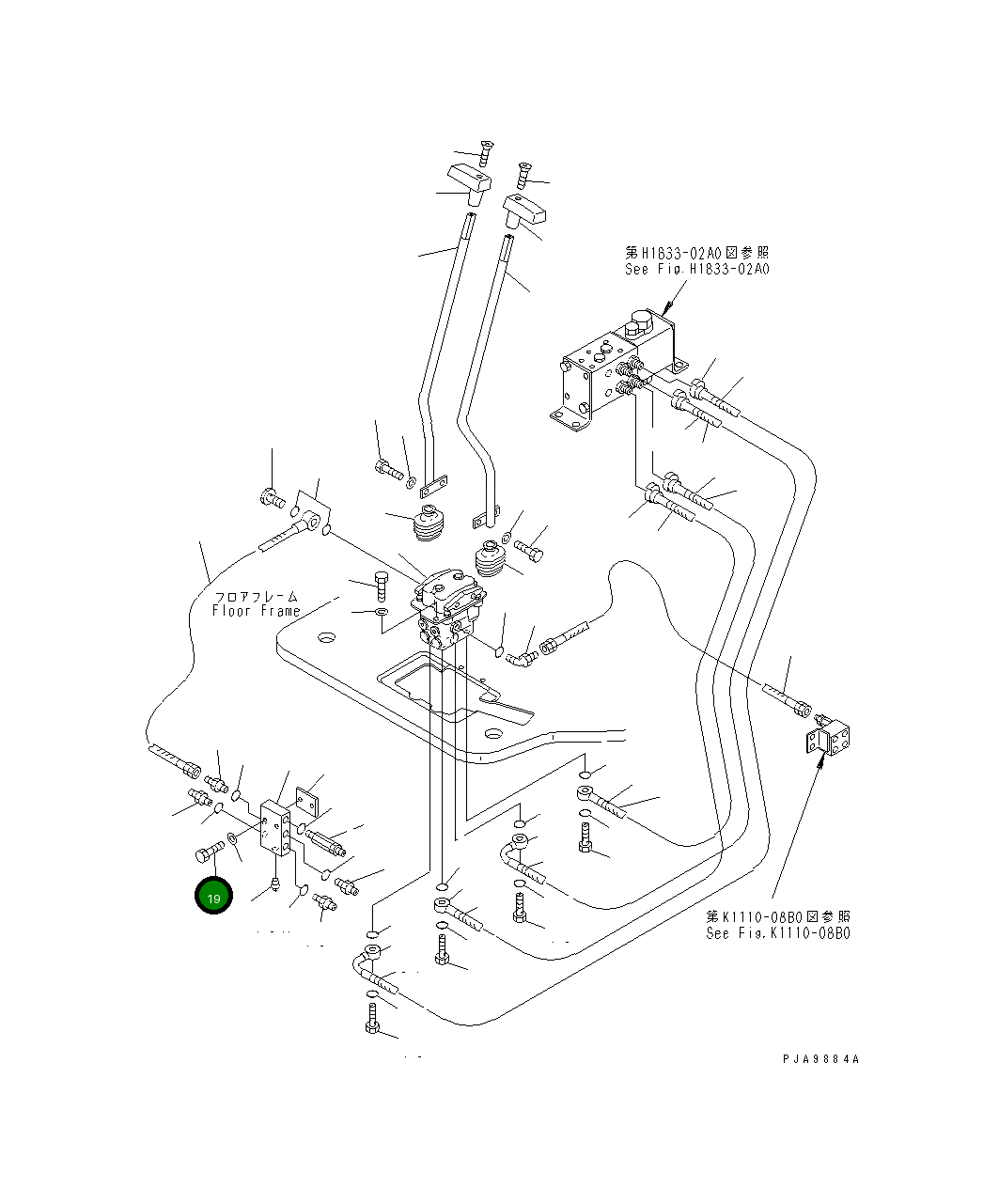 第H1833-02A0図参照
See Fig.H1833-02A0

フロアフレーム
Floor Frame

19

第K1110-08B0図参照
See Fig.K1110-08B0

PJA9884A