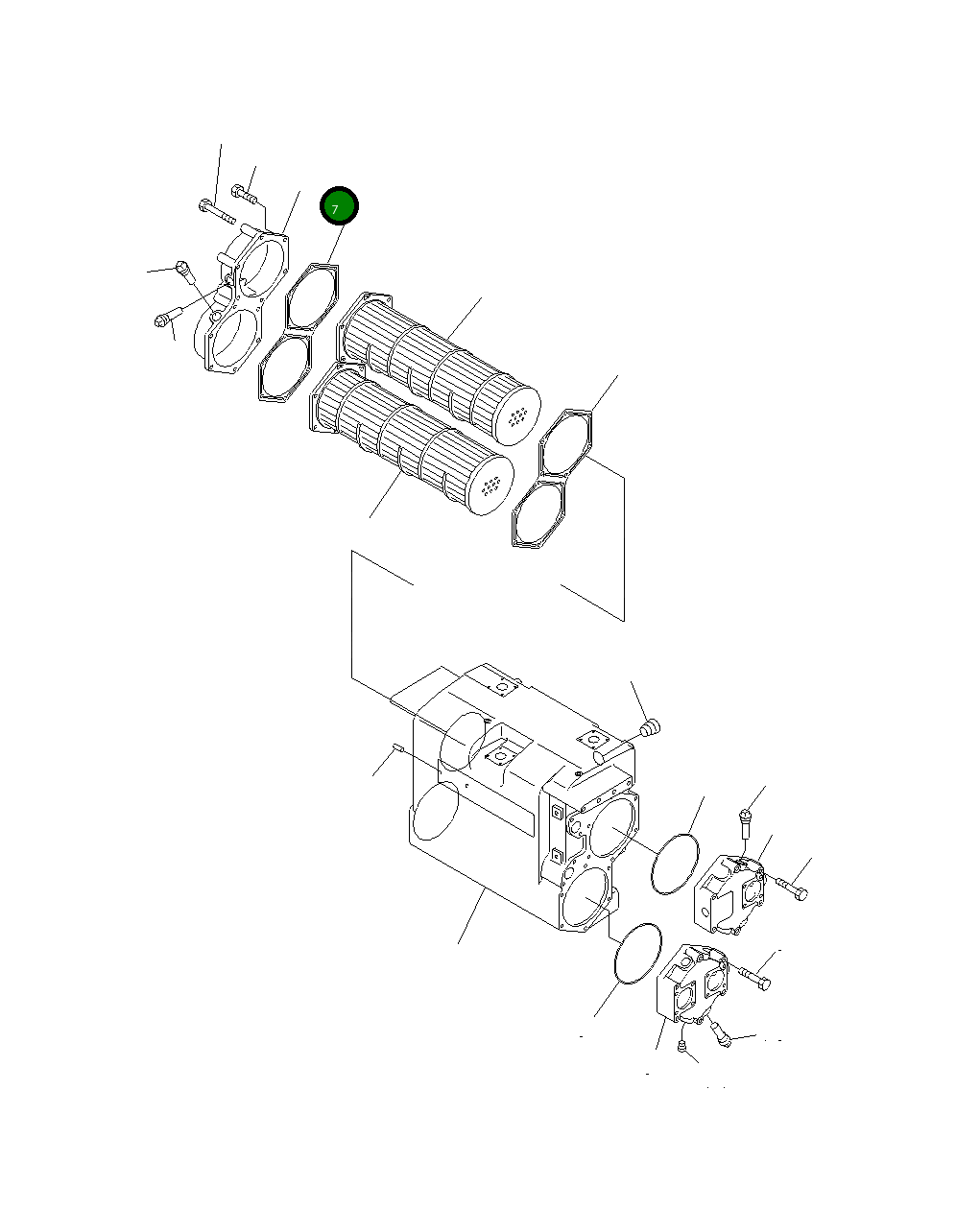 7