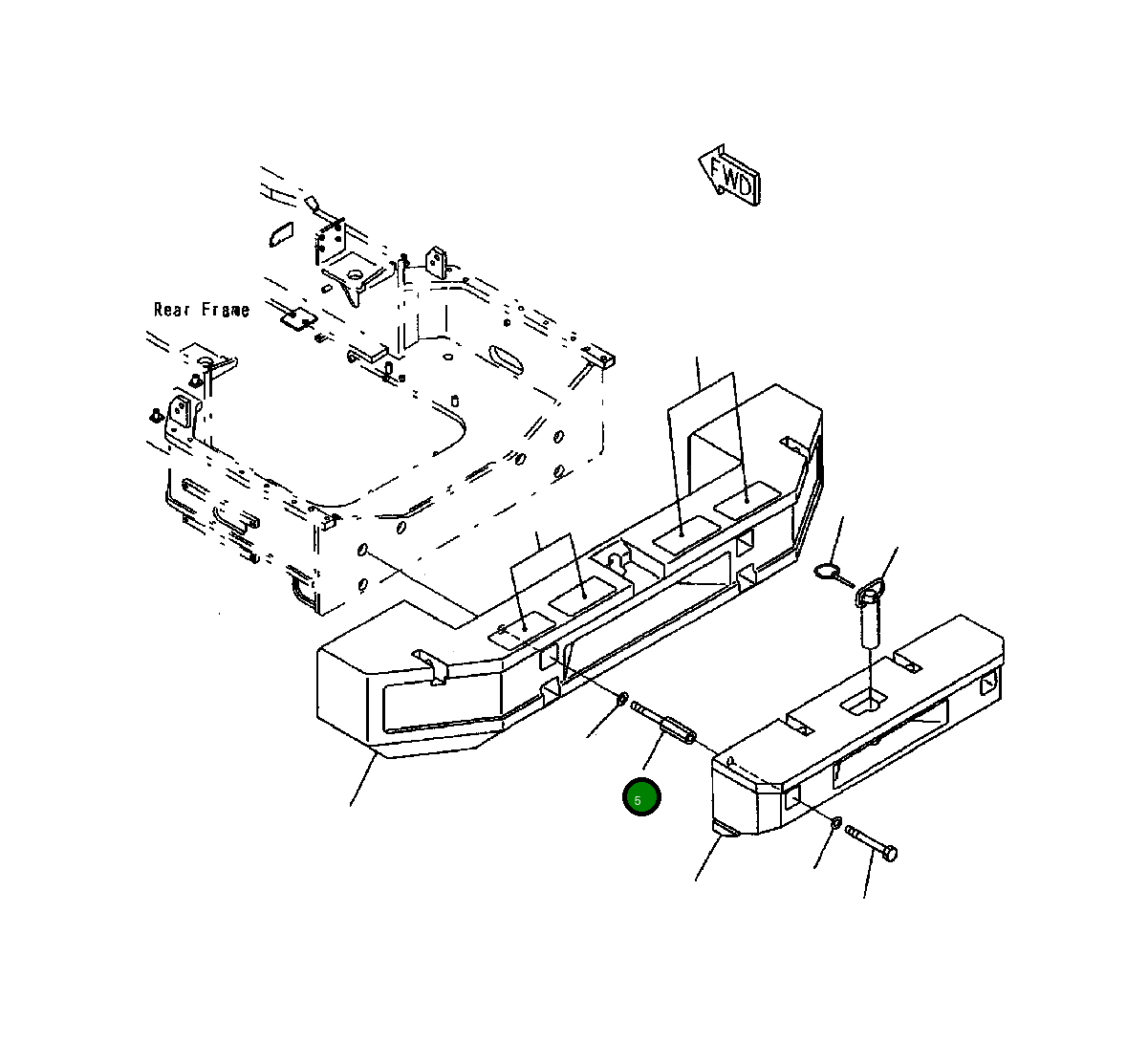 FWD

Rear Frame

5