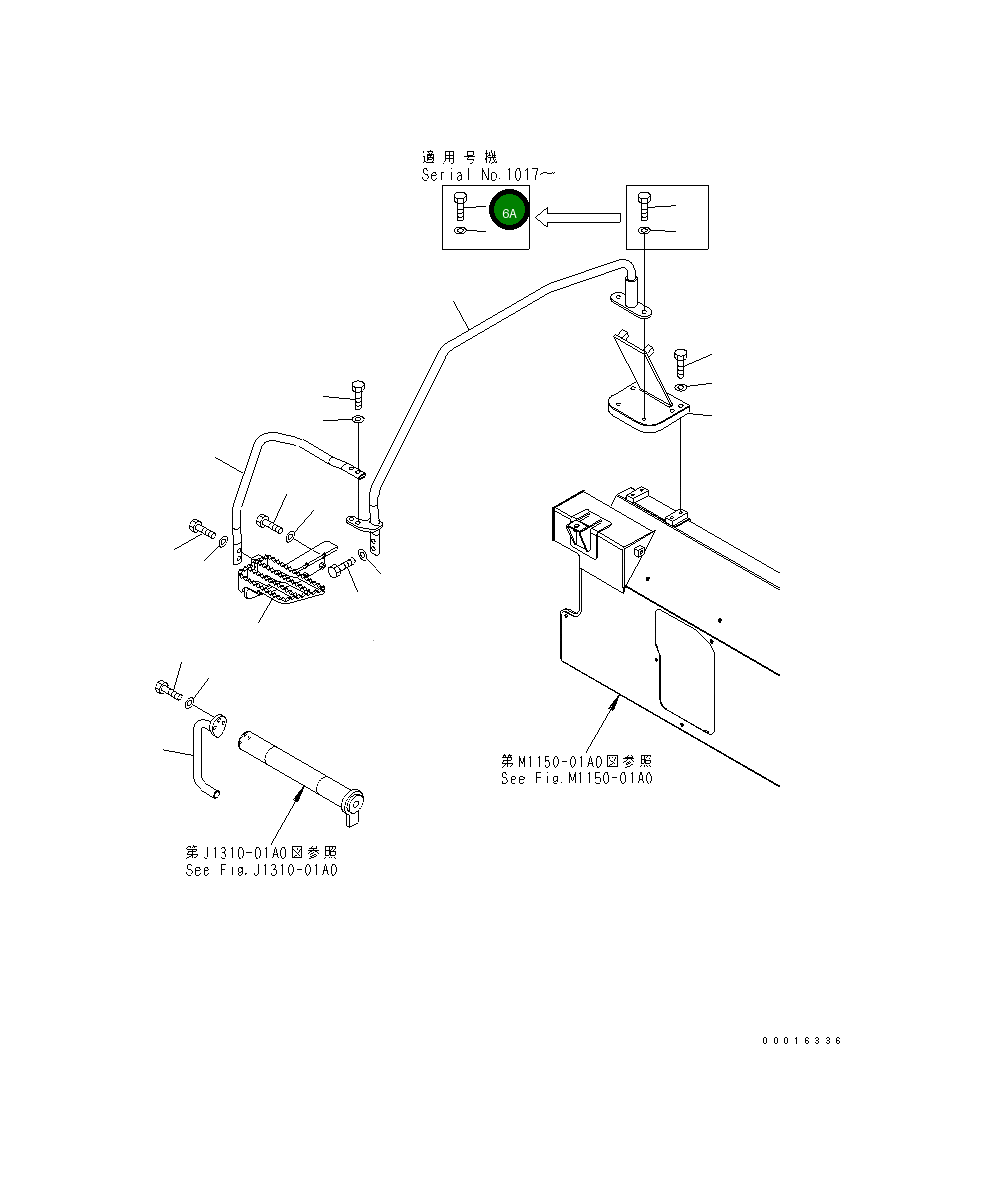 適用号機
Serial No.1017～

6A

第M1150-01A0図参照
See Fig.M1150-01A0

第J1310-01A0図参照
See Fig.J1310-01A0

00016336