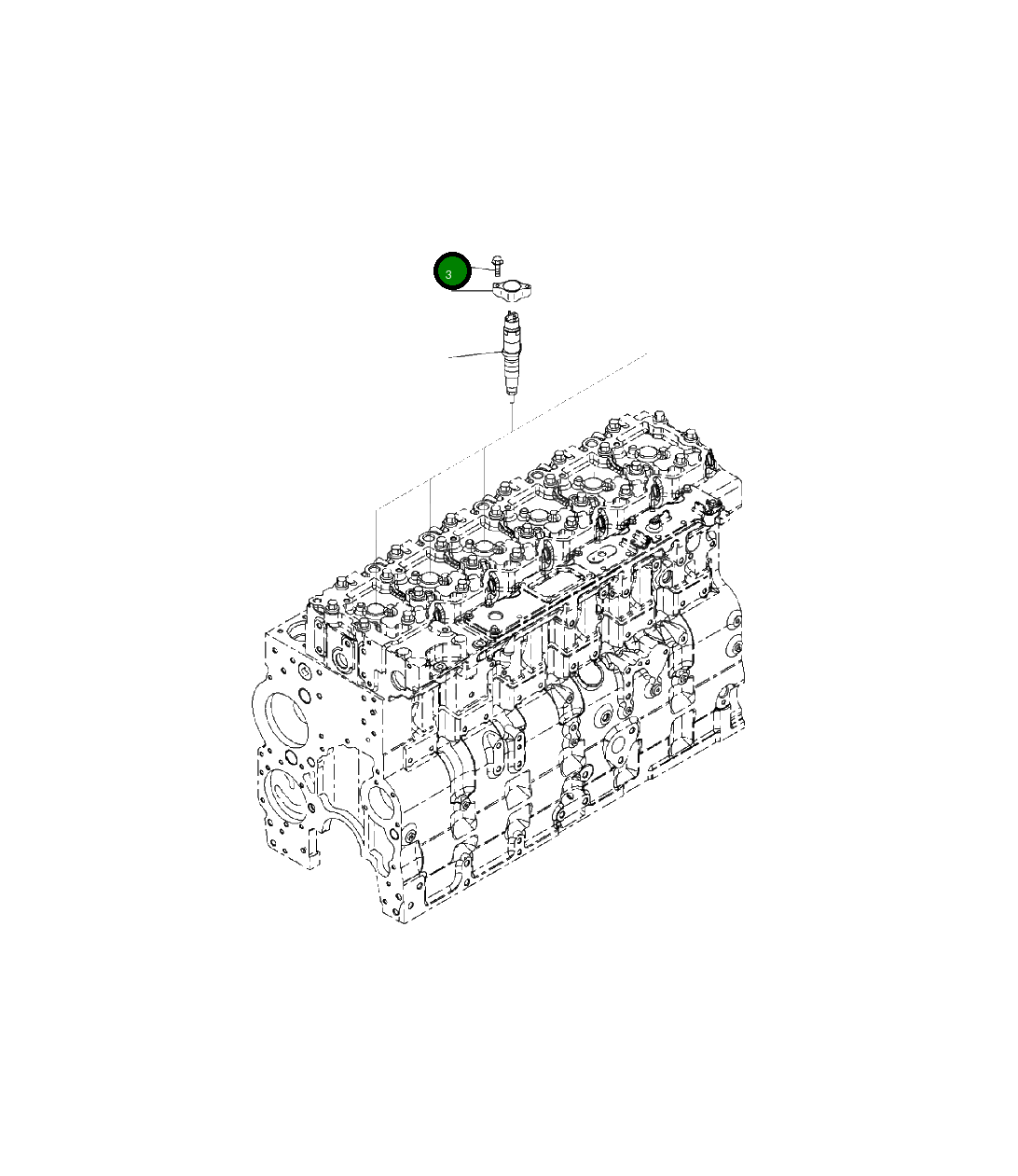 3