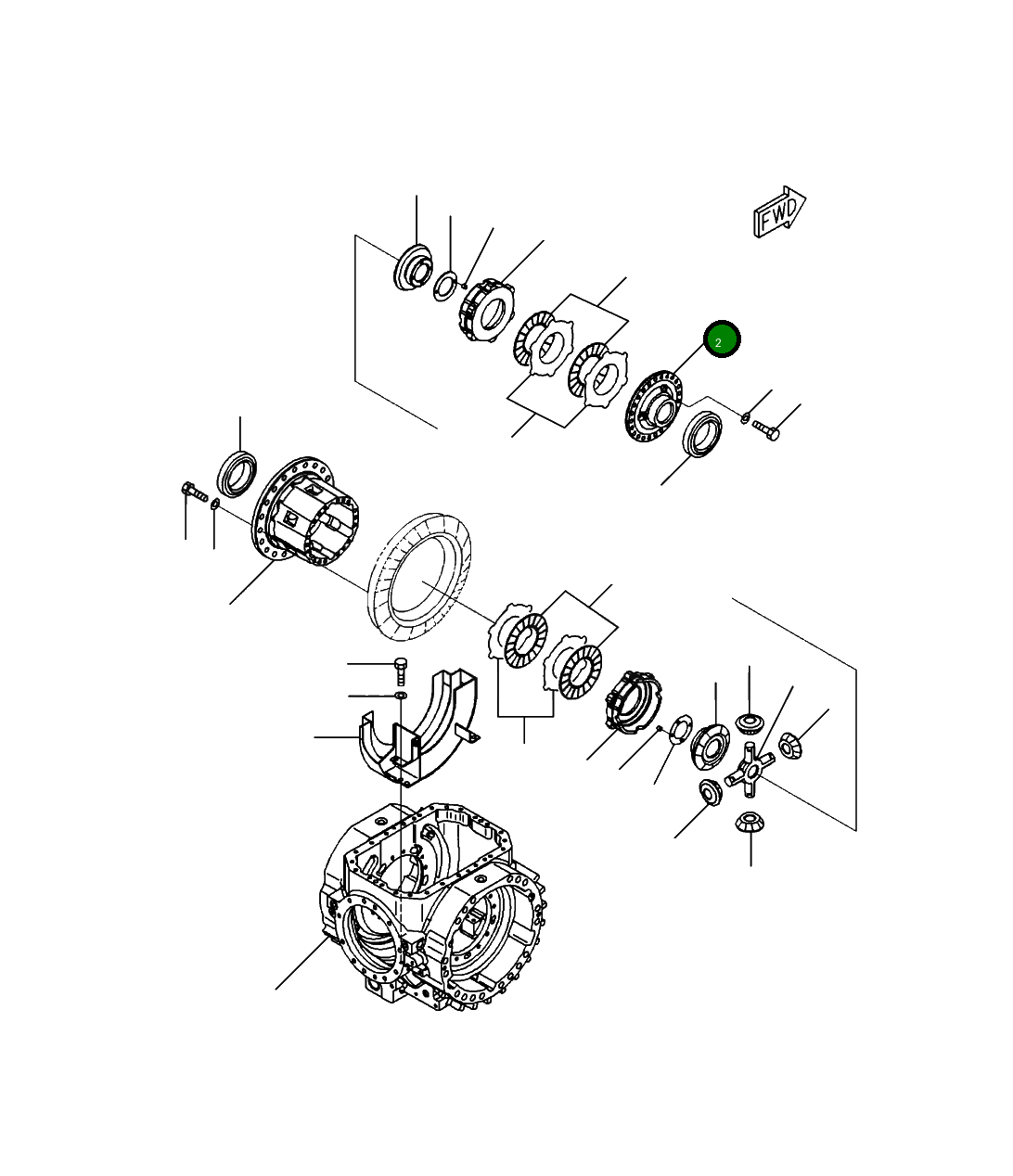 FWD
2