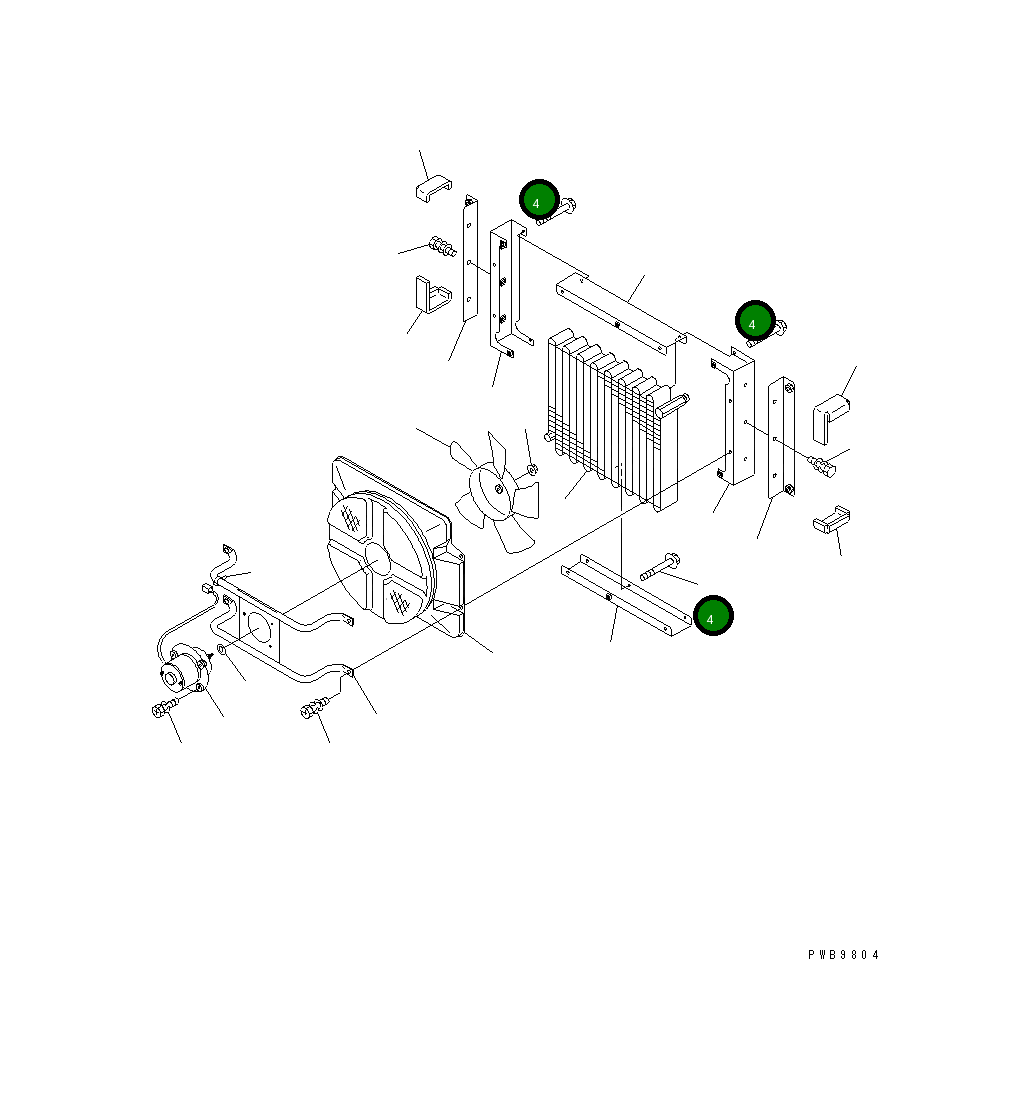 4
4
4
PWB9804