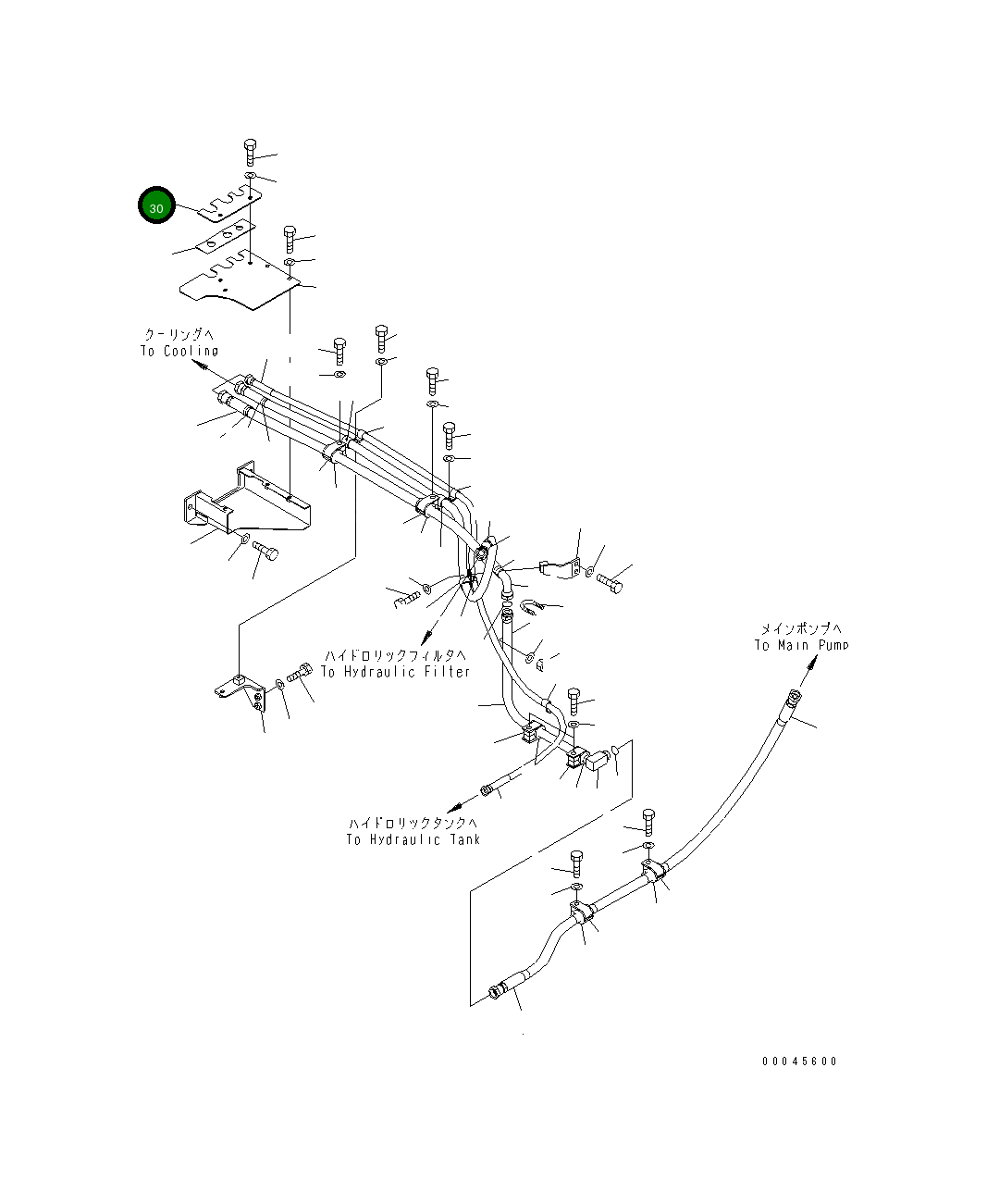 30

クーリングへ
To Cooling

ハイドロリックフィルタへ
To Hydraulic Filter

メインポンプへ
To Main Pump

ハイドロリックタンクへ
To Hydraulic Tank

00045600