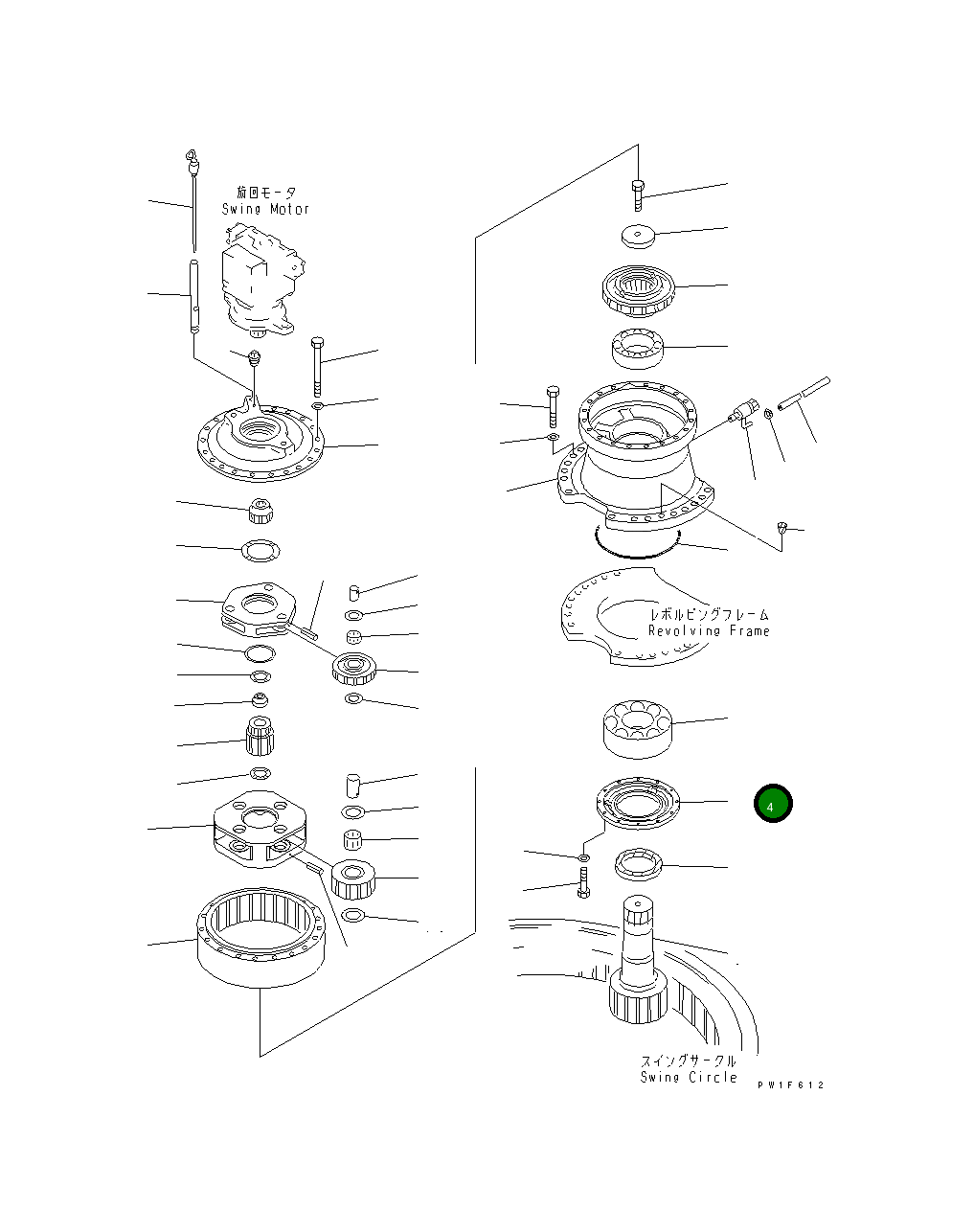 旋回モータ
Swing Motor

レボルビングフレーム
Revolving Frame

4

スイングサークル
Swing Circle

PW1F612