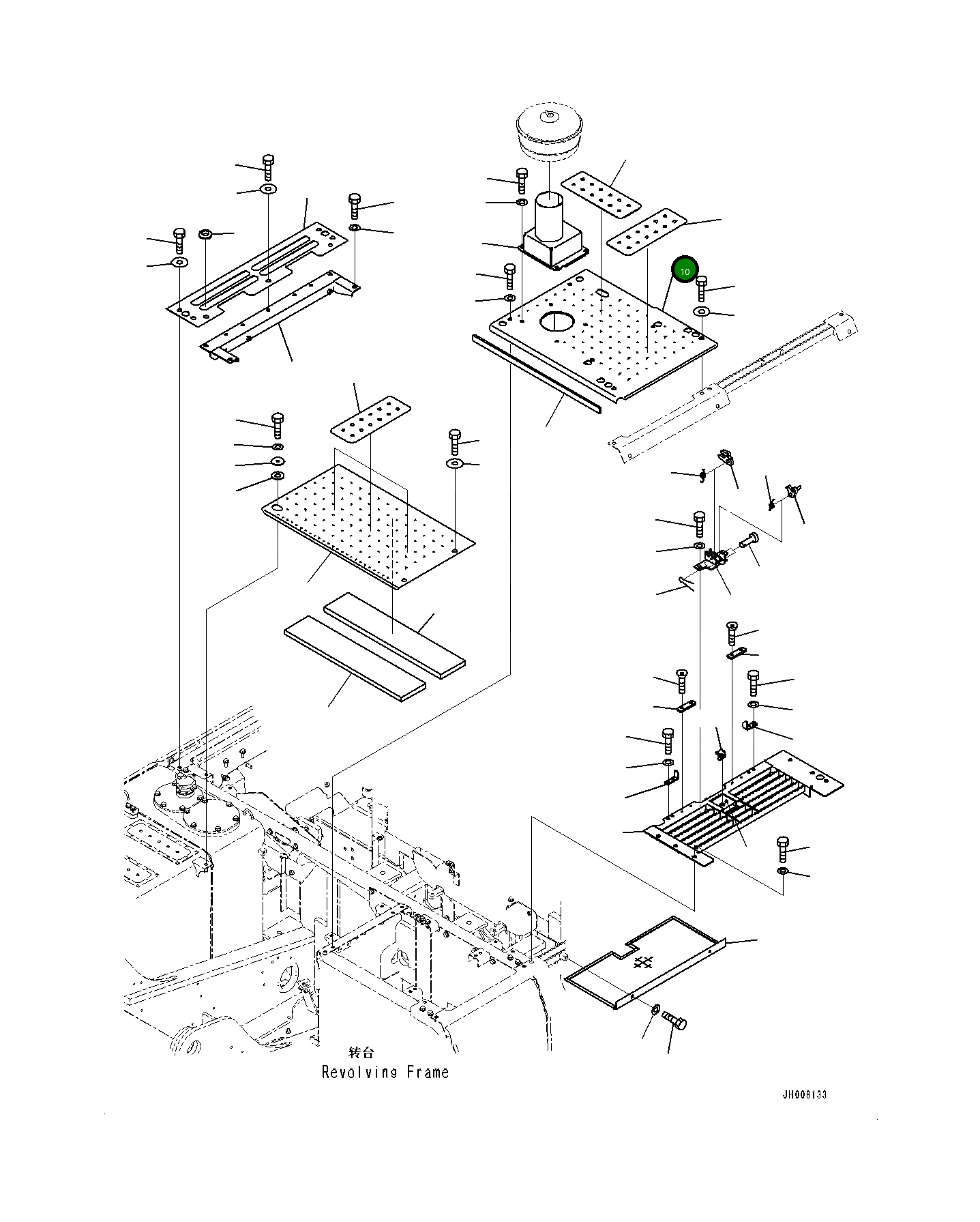 10

转台
Revolving Frame

JH008133