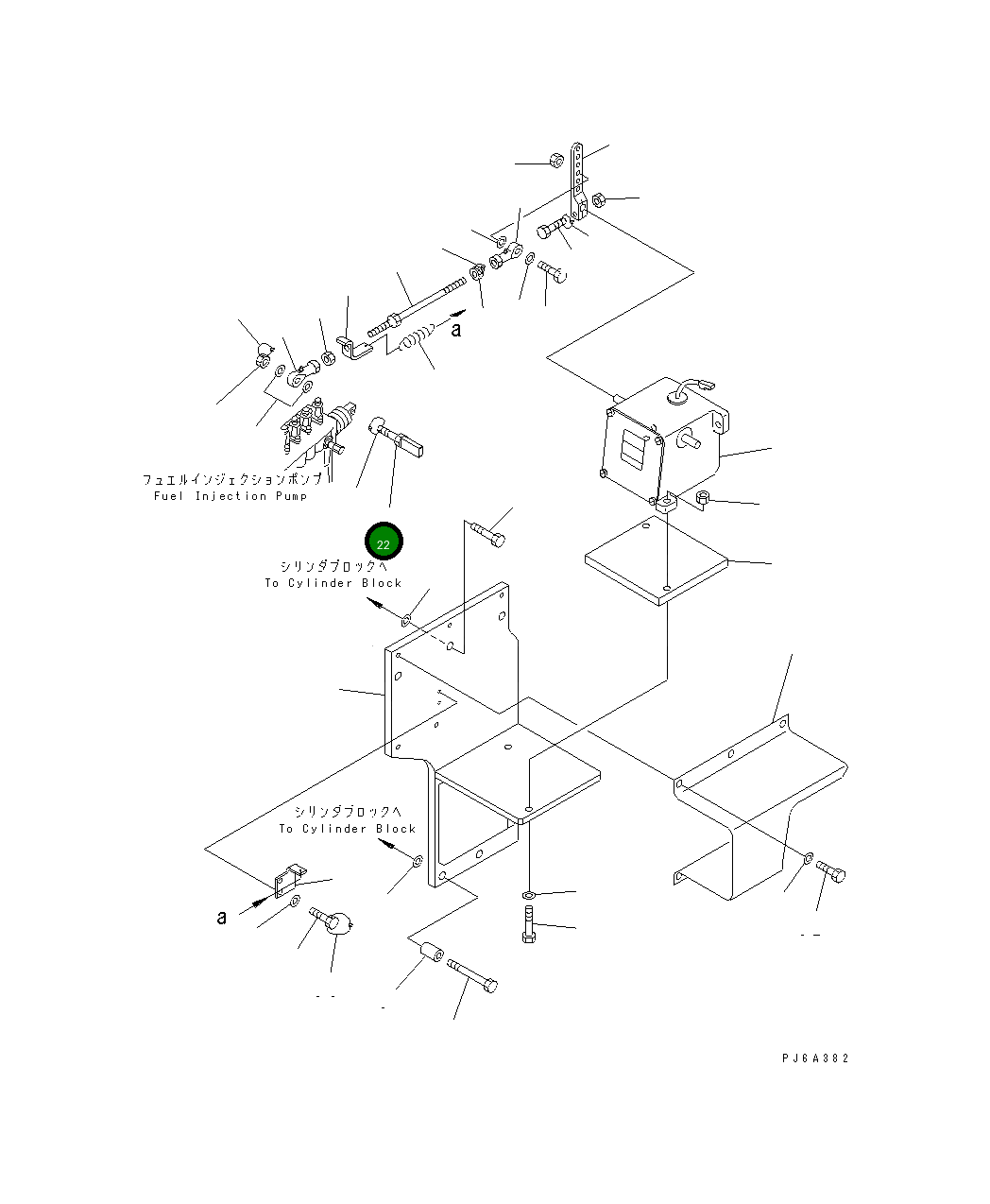 a

フュエルインジェクションポンプ
Fuel Injection Pump

22

シリンダブロックへ
To Cylinder Block

シリンダブロックへ
To Cylinder Block

a

PJ6A382