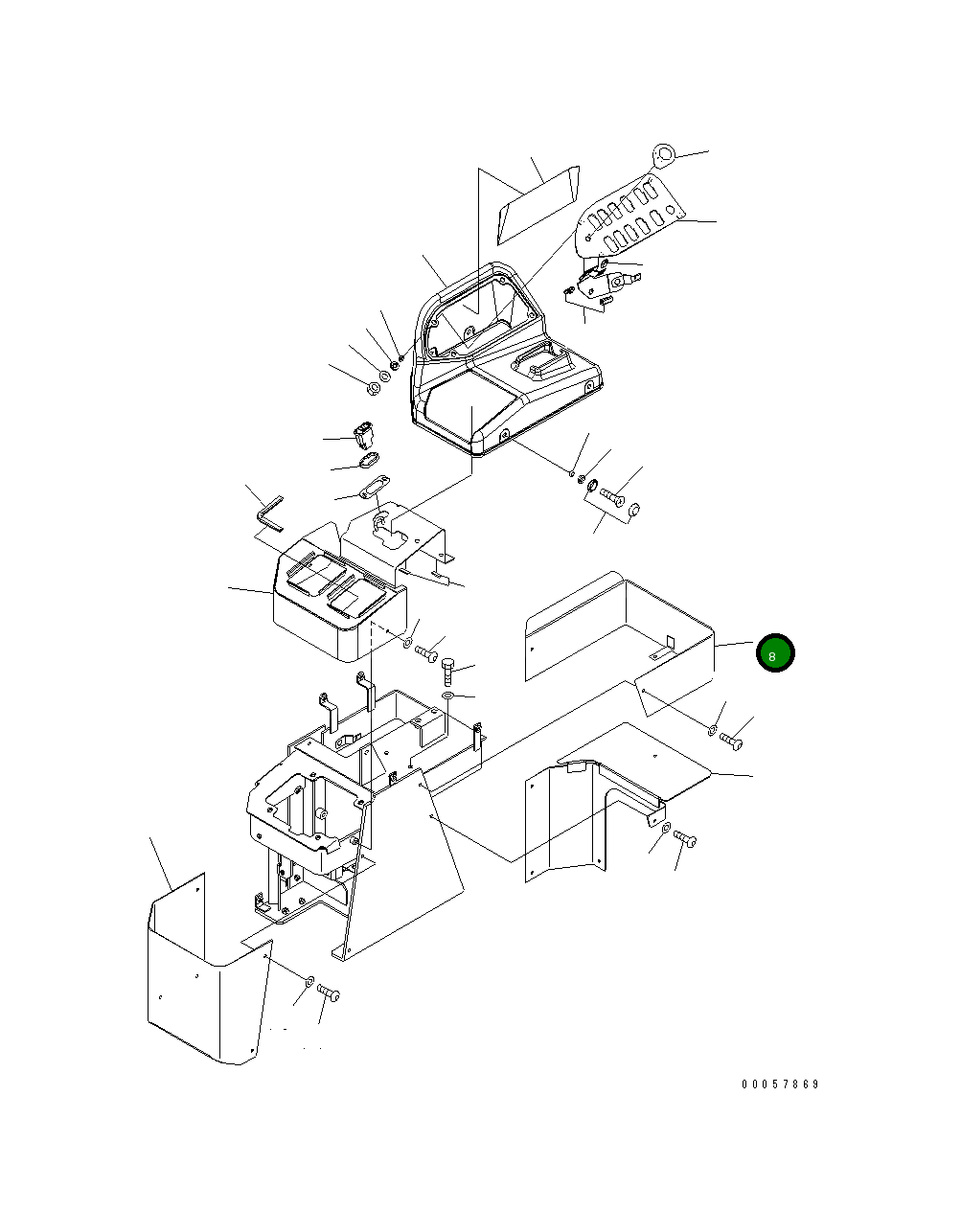 8

00057869